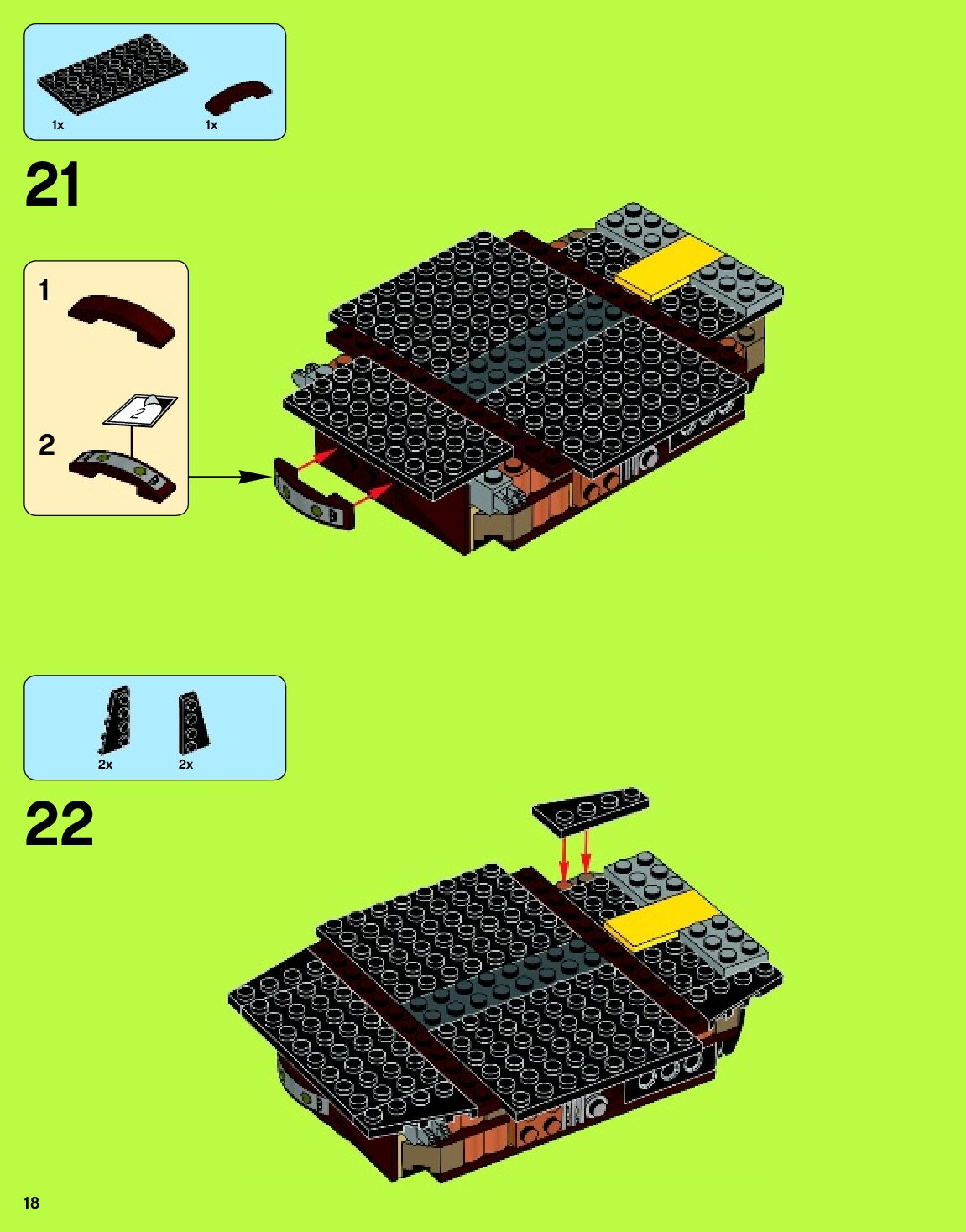 1x 1x

21

1

2

2

2x 2x

22

18