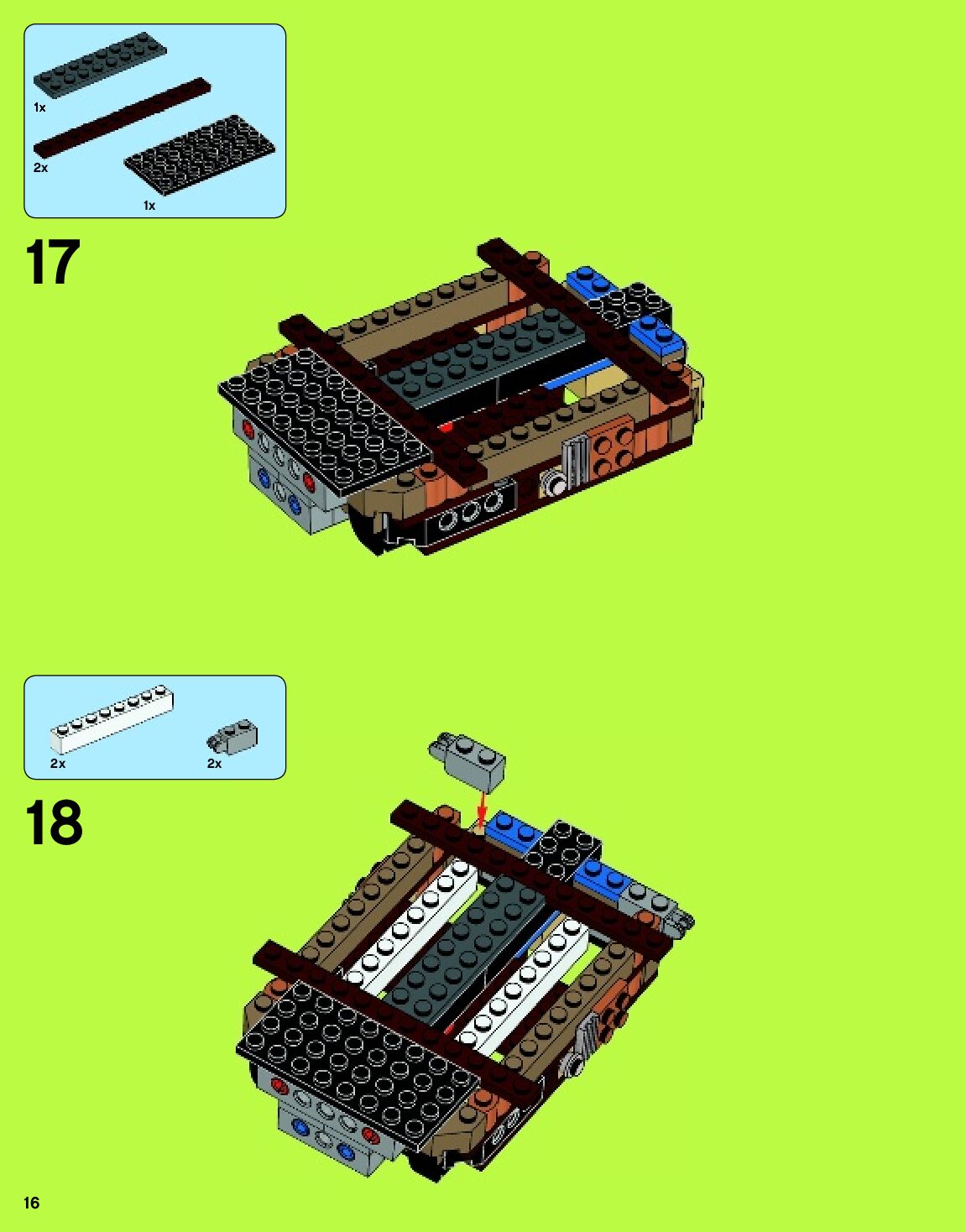 1x

2x

1x

17

2x

2x

18

16