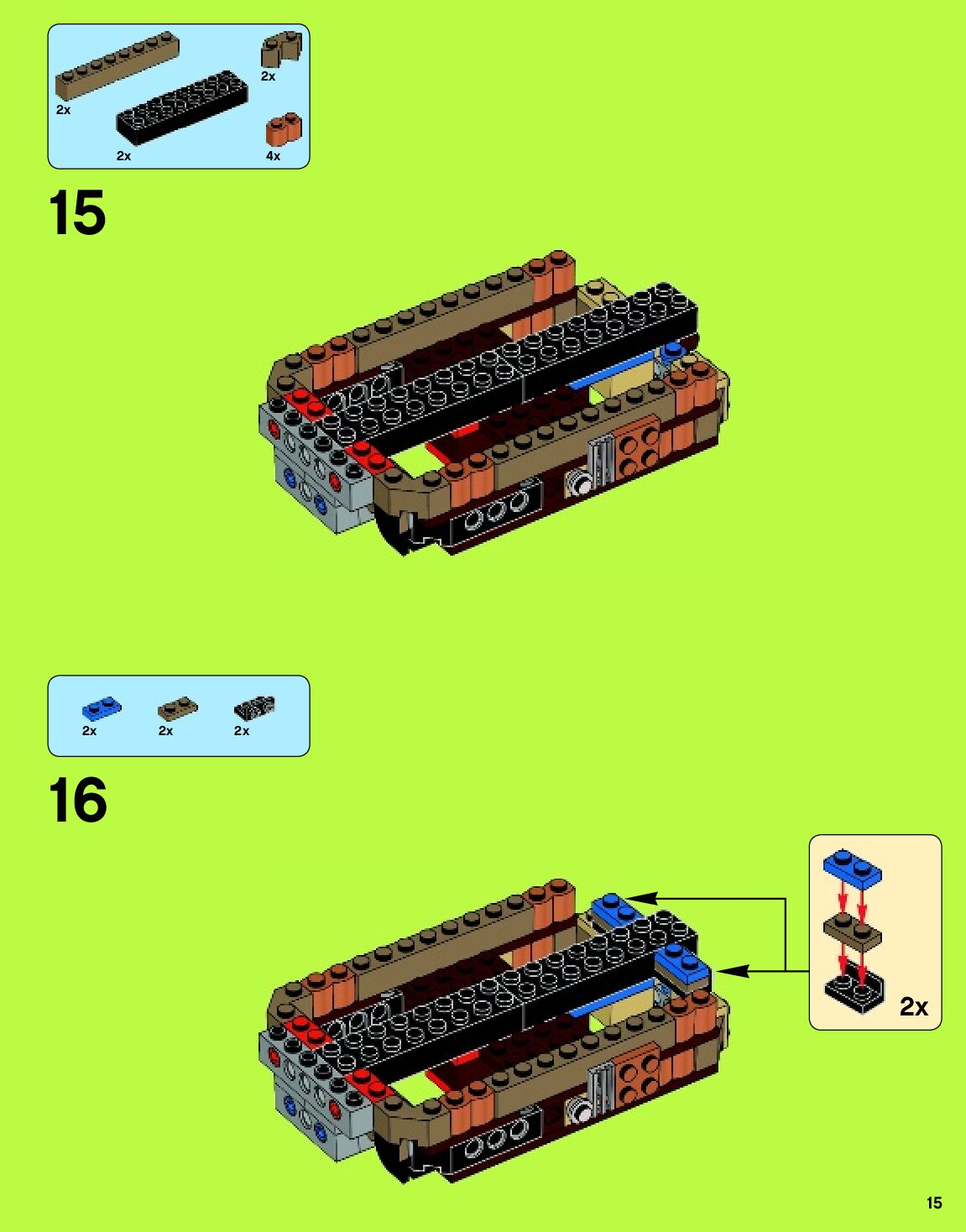 2x
2x
2x
4x

15

2x
2x
2x

16

2x

15