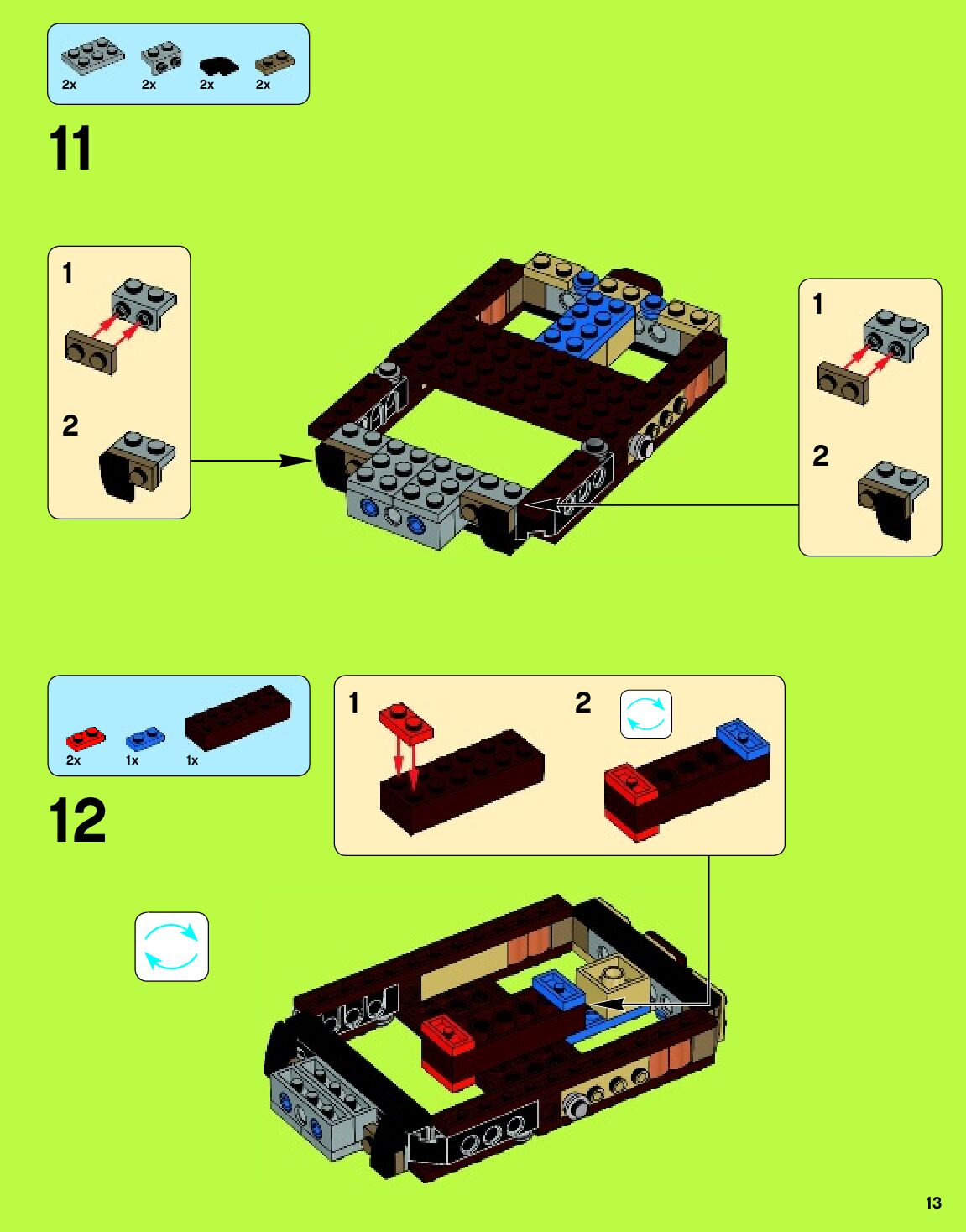 2x 2x 2x 2x

11

1

2

1

2

2x 1x 1x

12

1

2

13