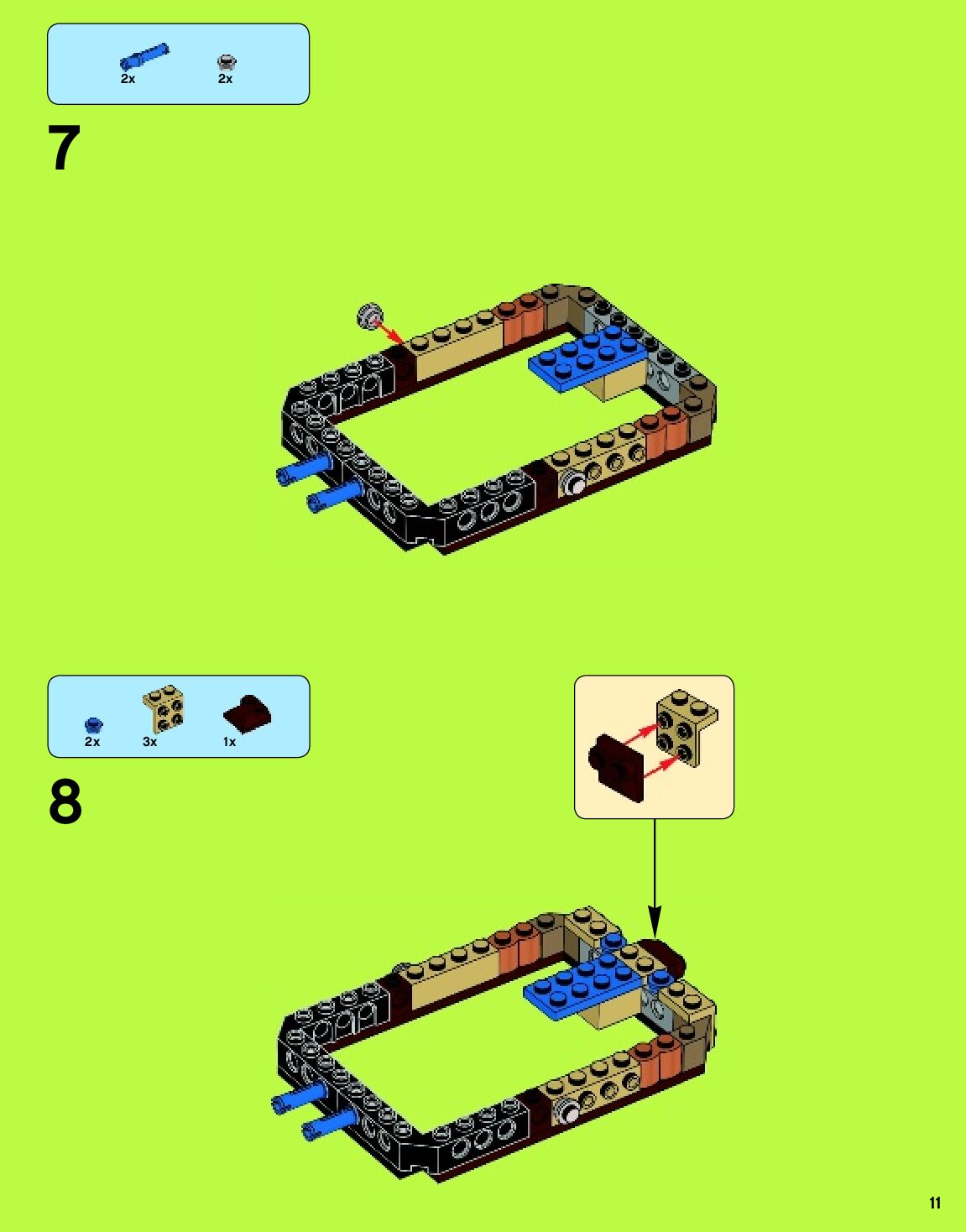 2x 2x

7

2x 3x 1x

8

11