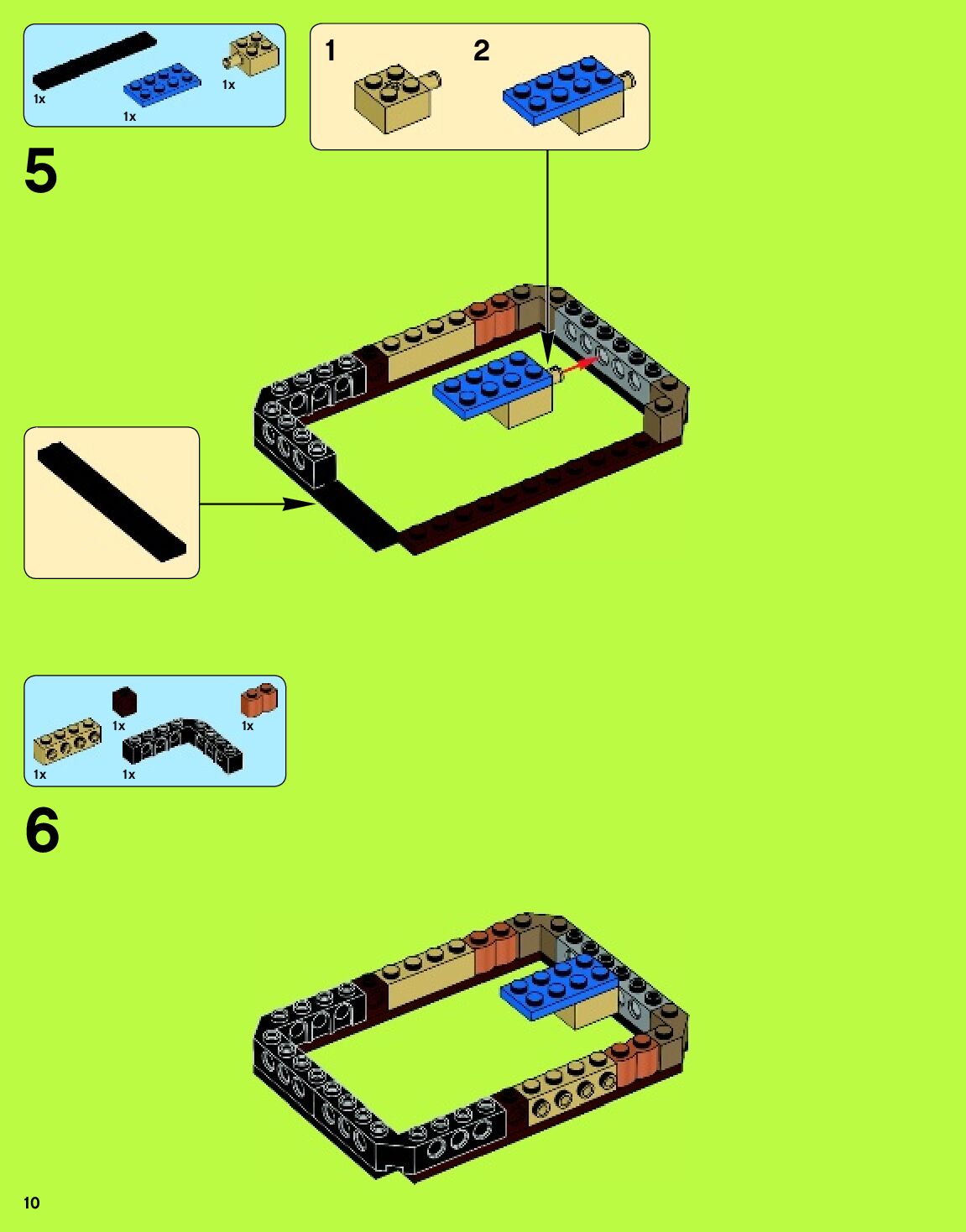 1x
1x
1x

1
2

5

1x
1x
1x
1x

6

10