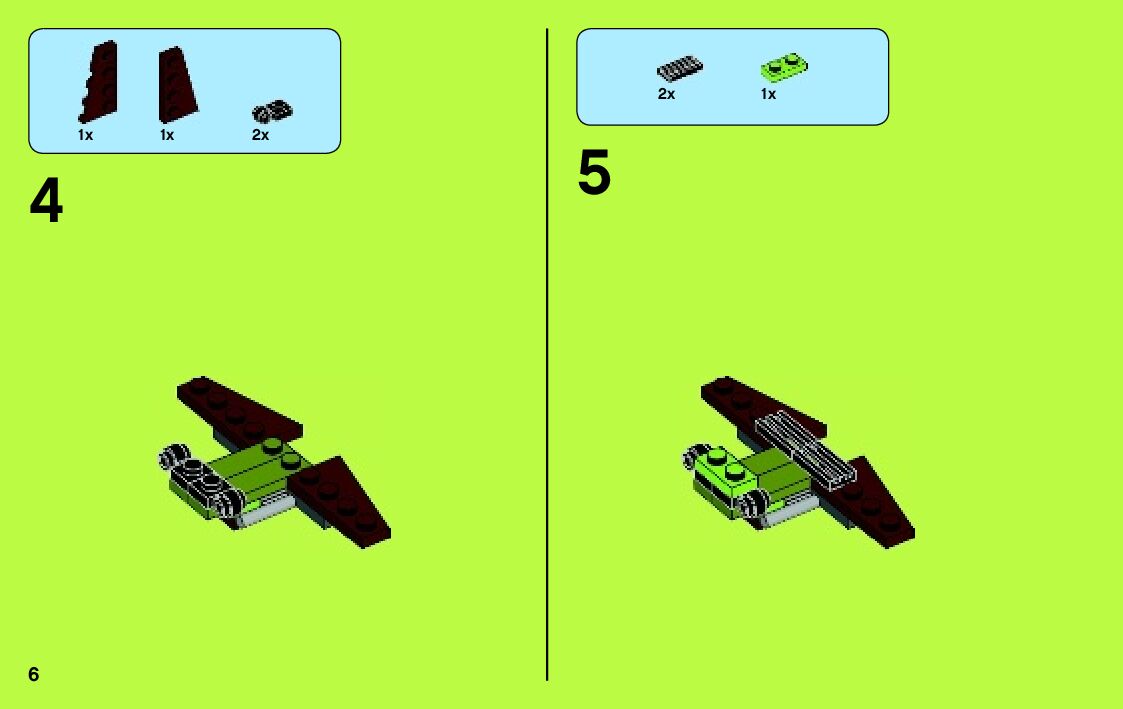 1x 1x 2x

4

2x 1x

5

6