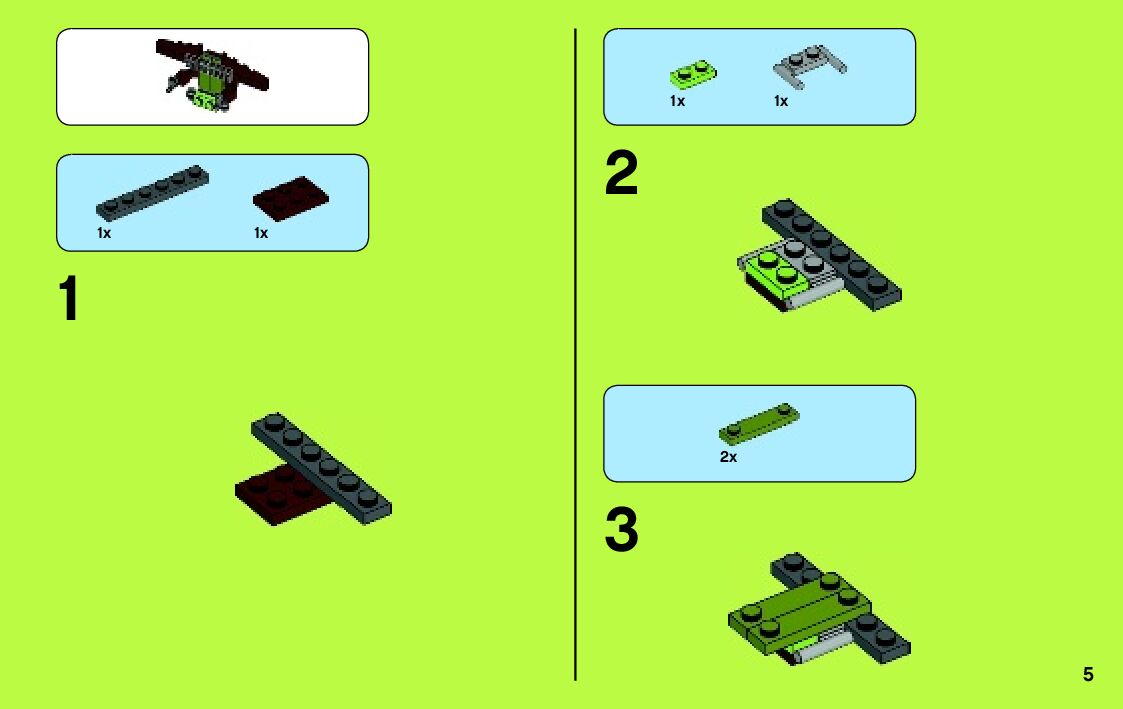 1x 1x

1

1x 1x

2

2x

3

5