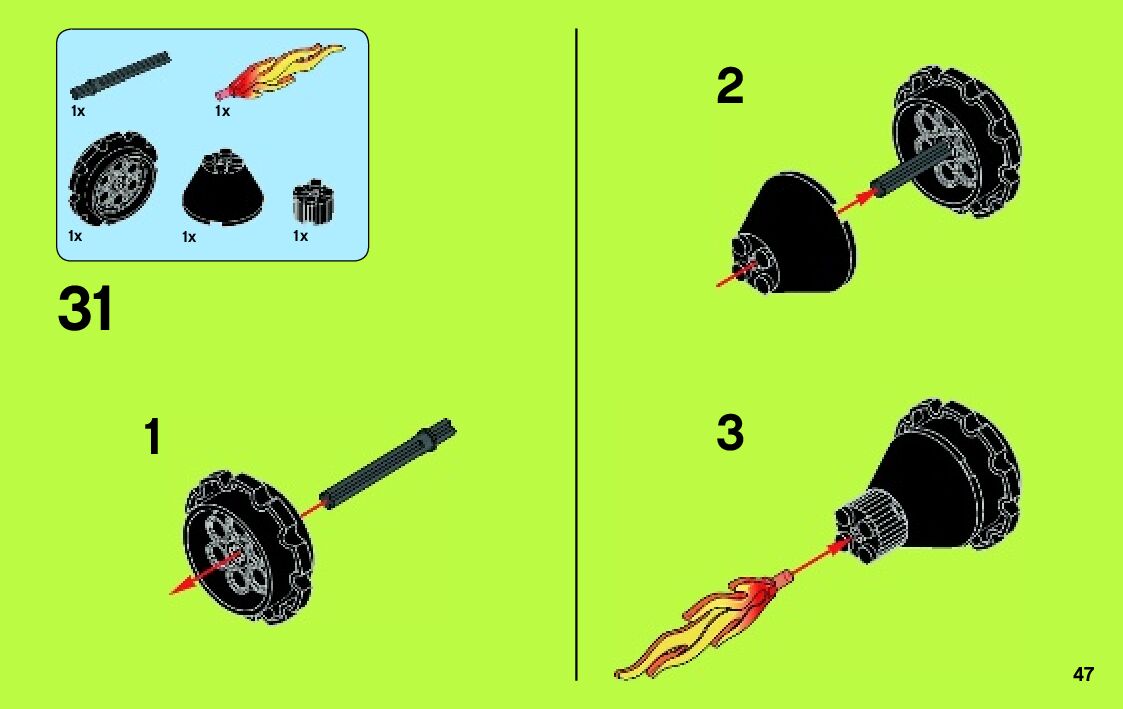 1x
1x
1x
1x
1x

31

1

2

3

47