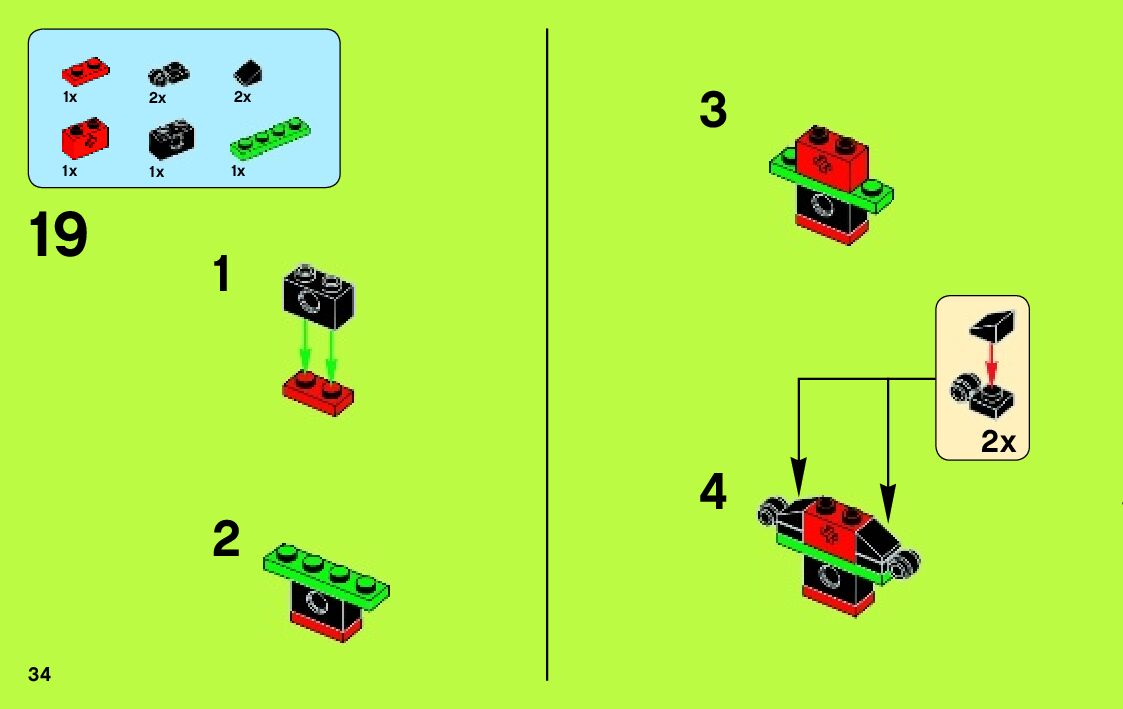 1x
2x
2x
1x
1x
1x

19

1

2

3

2x

4

34