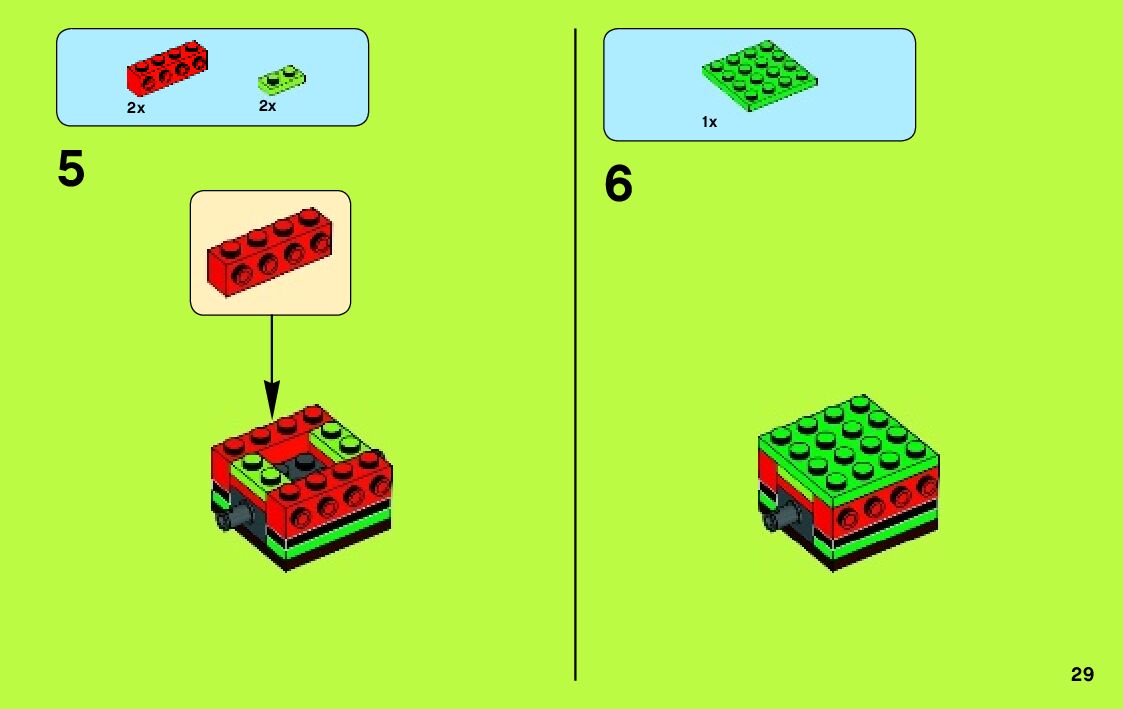 2x
2x

5

1x

6

29