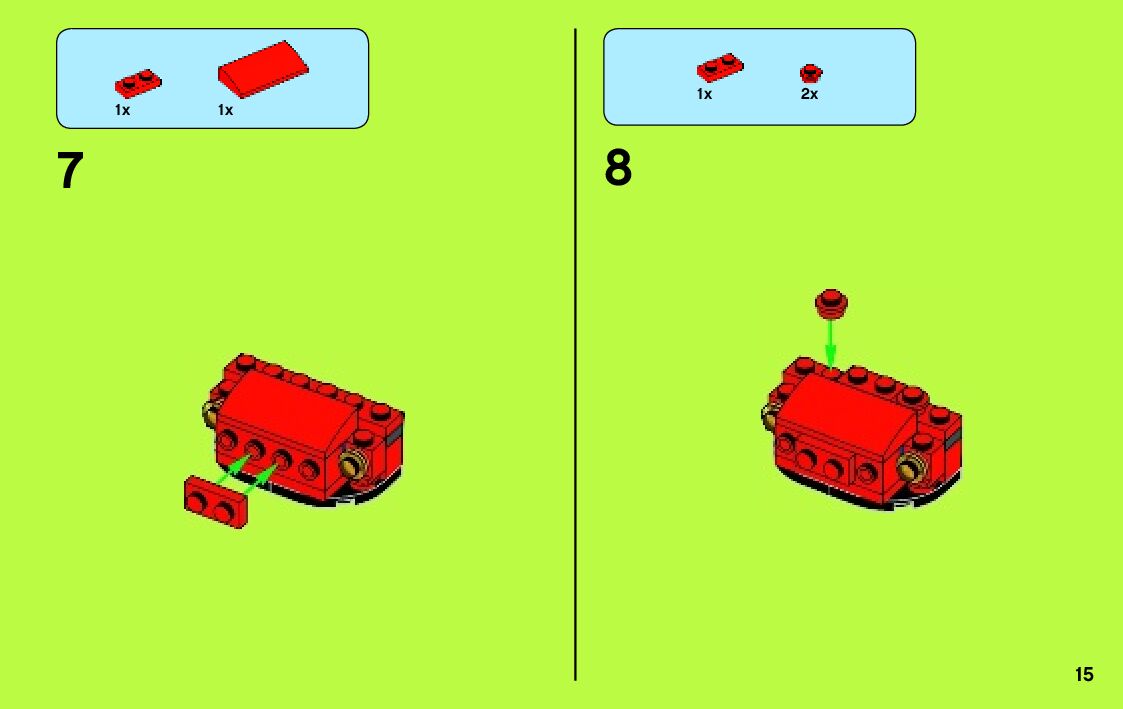 1x 1x

7

1x 2x

8

15