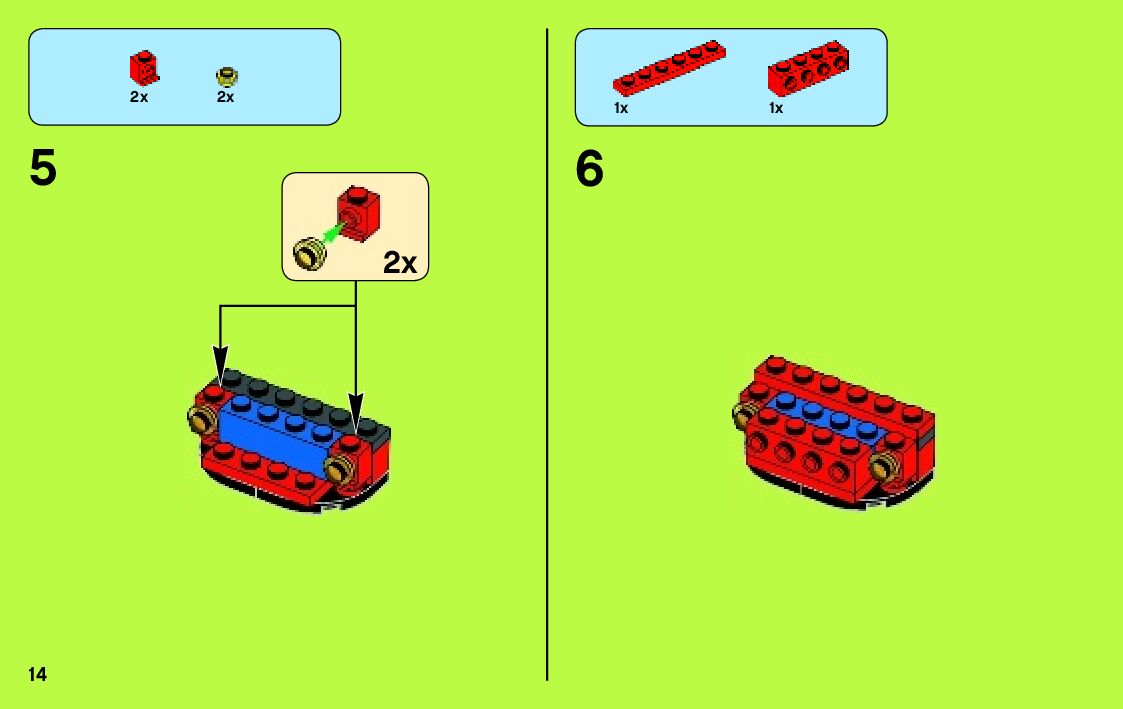 2x 2x

5

2x

14

1x 1x

6