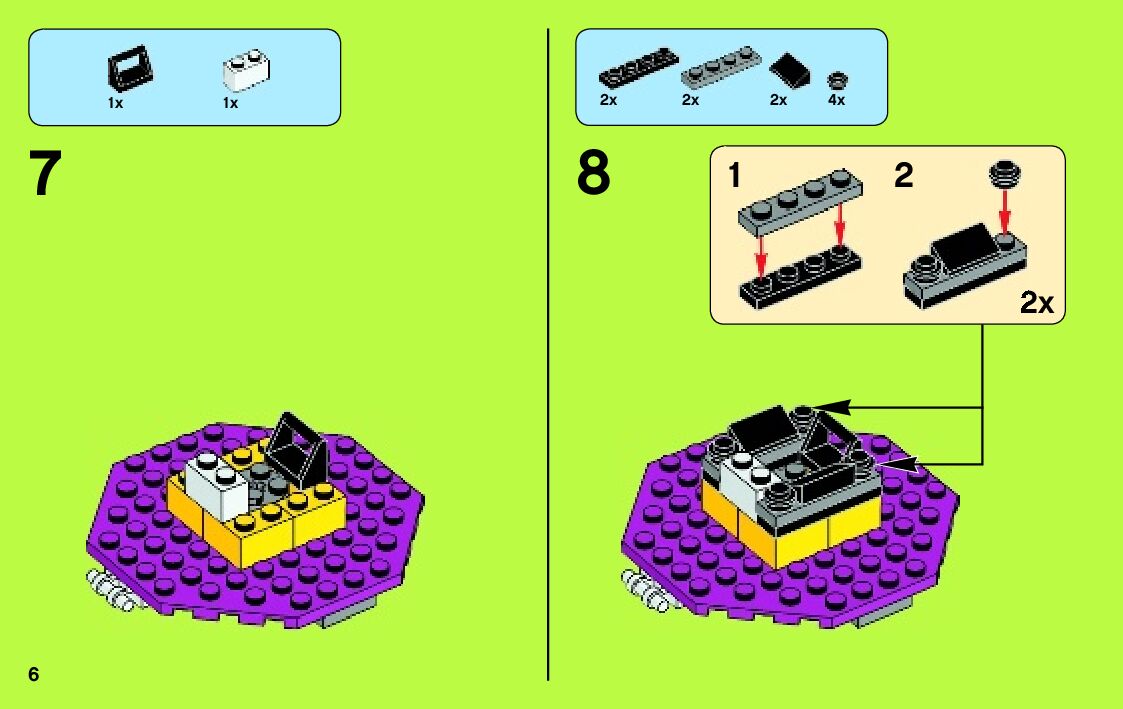 1x 1x

7

2x 2x 2x 4x

8

1

2

2x

6