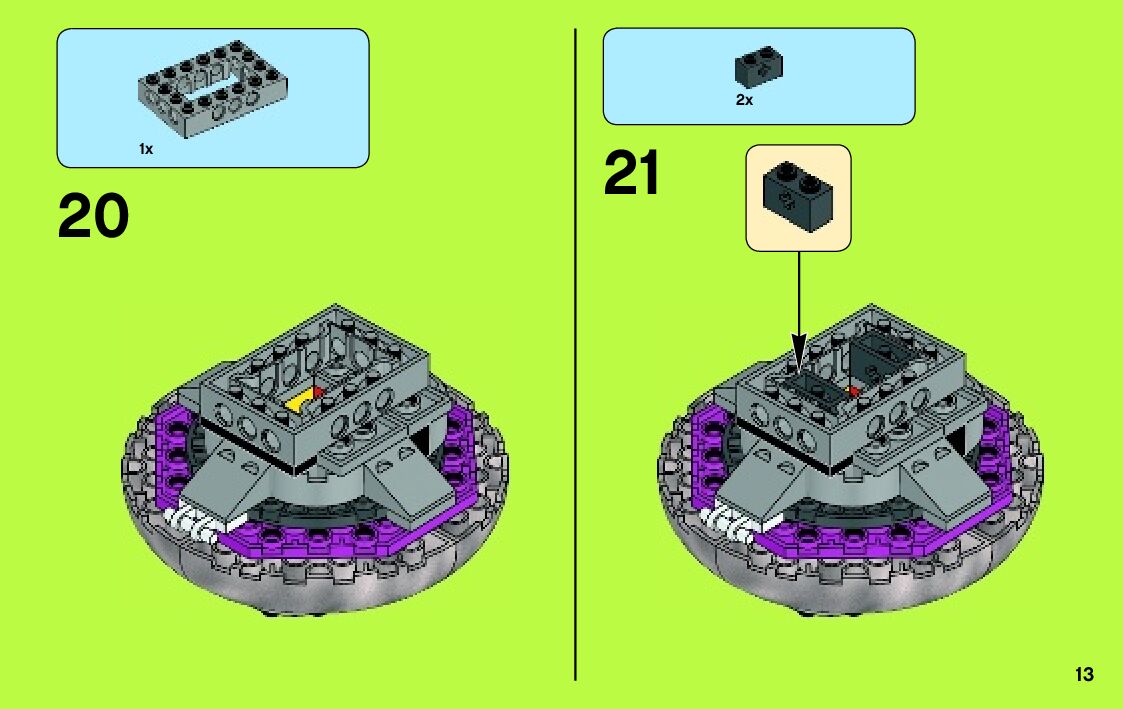 1x

20

2x

21

13