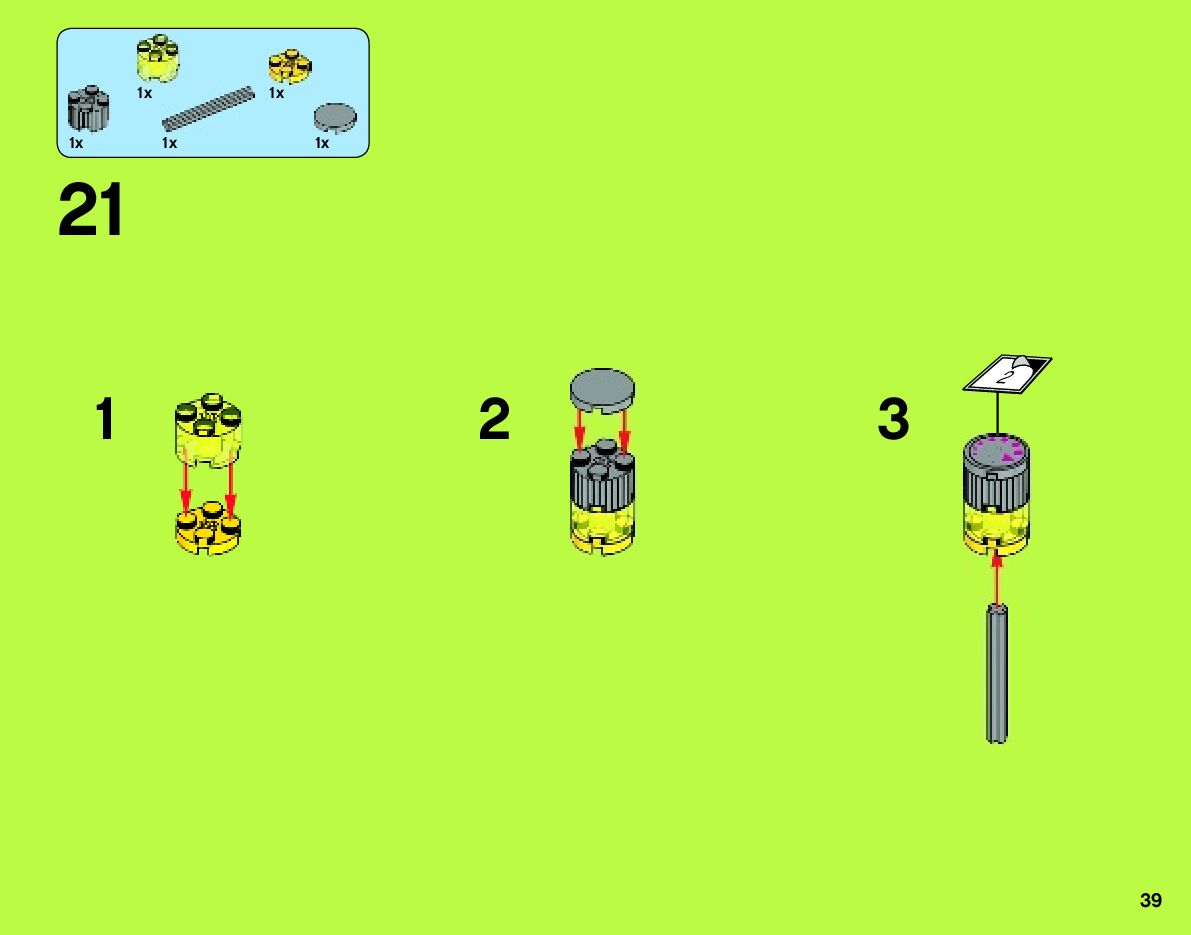 1x
1x
1x
1x
1x

21

1

2

3

2

39