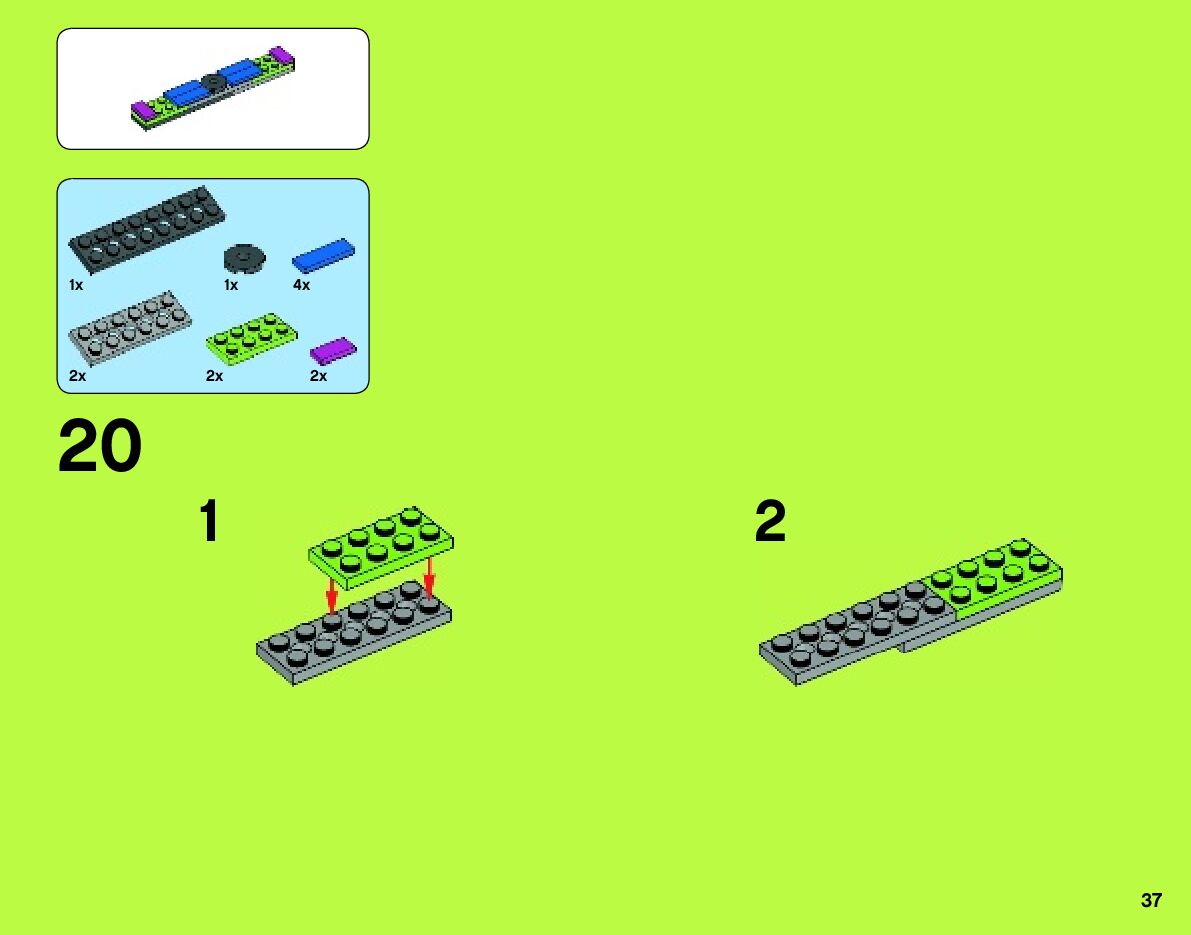 1x
1x
4x
2x
2x
2x

20

1

2

37