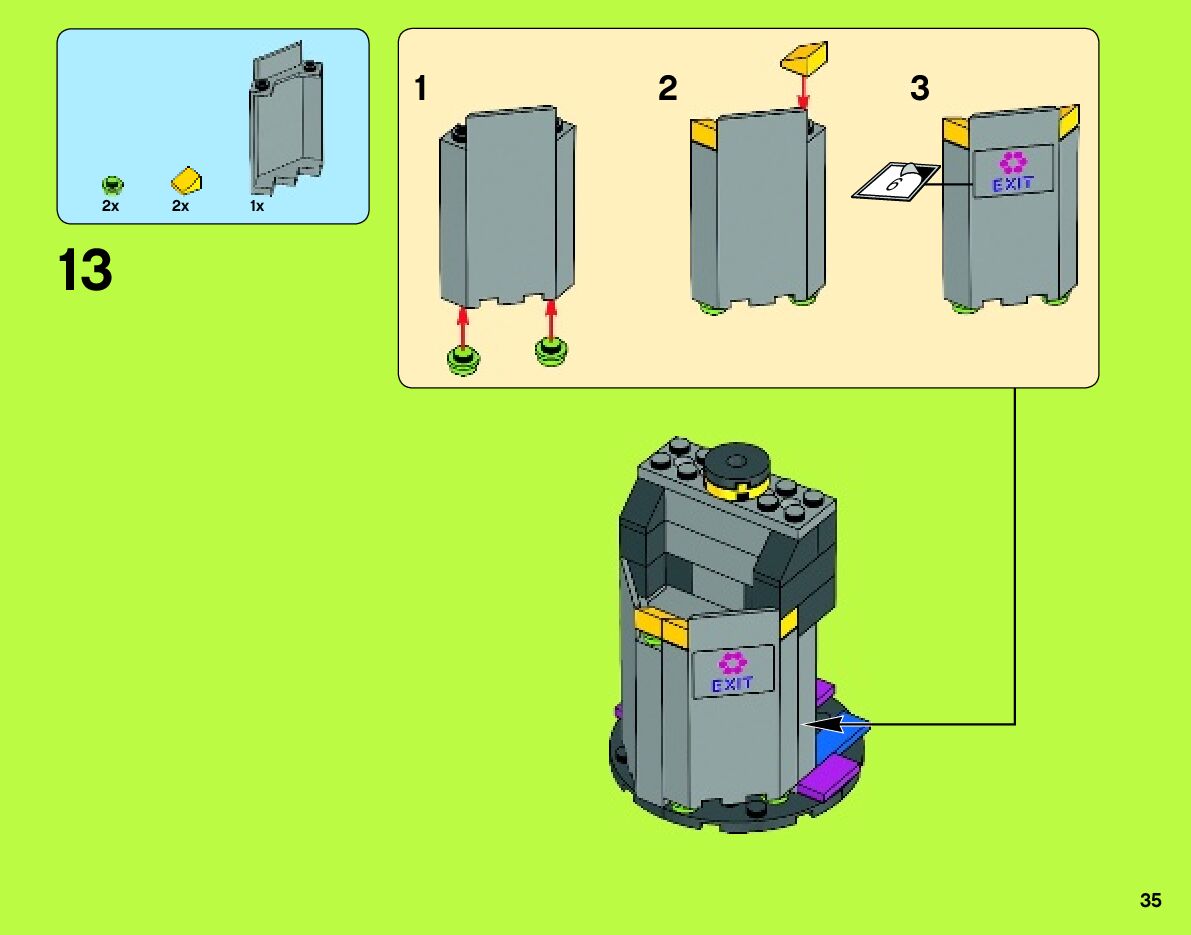 2x 2x 1x

13

1

2

3

6

EXIT

EXIT

35