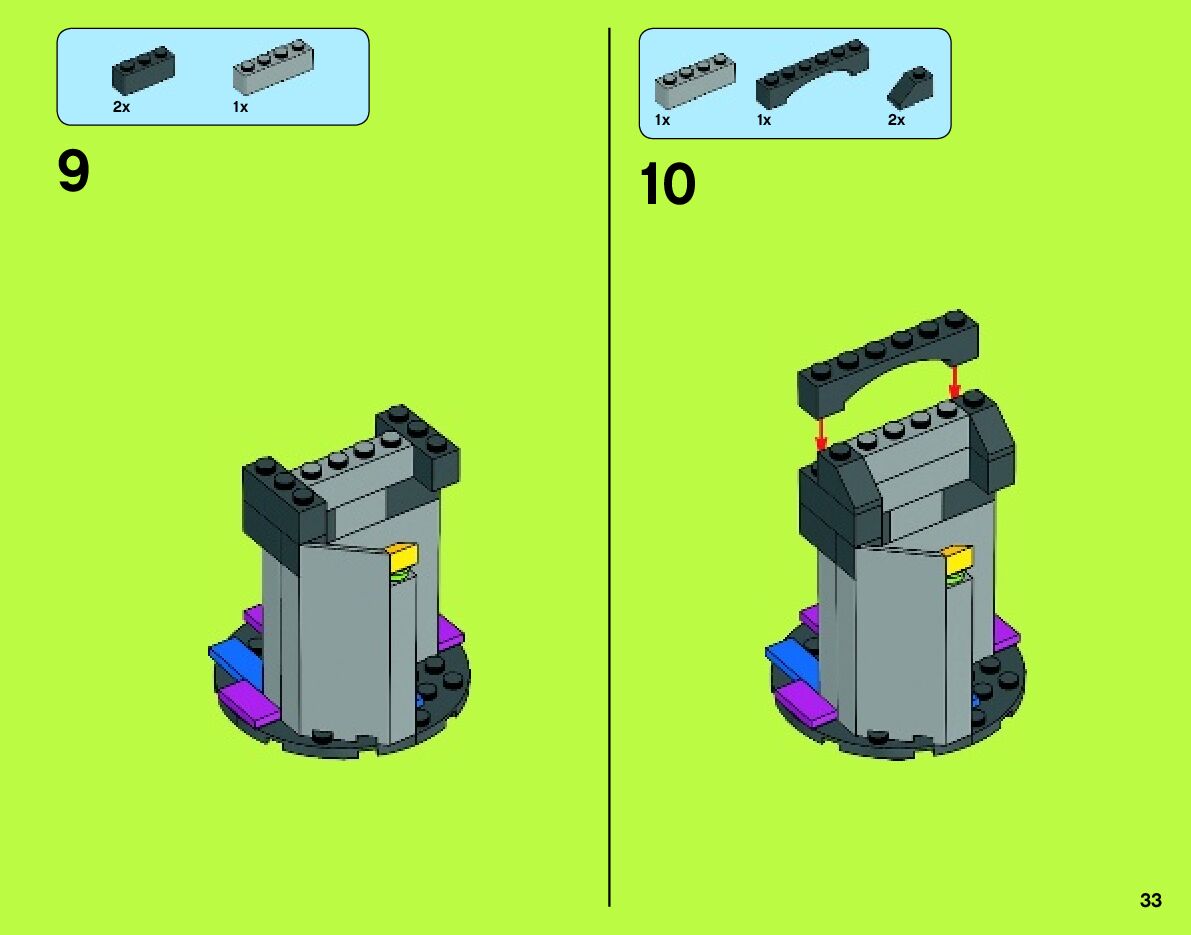 2x 1x

9

1x 1x 2x

10

33