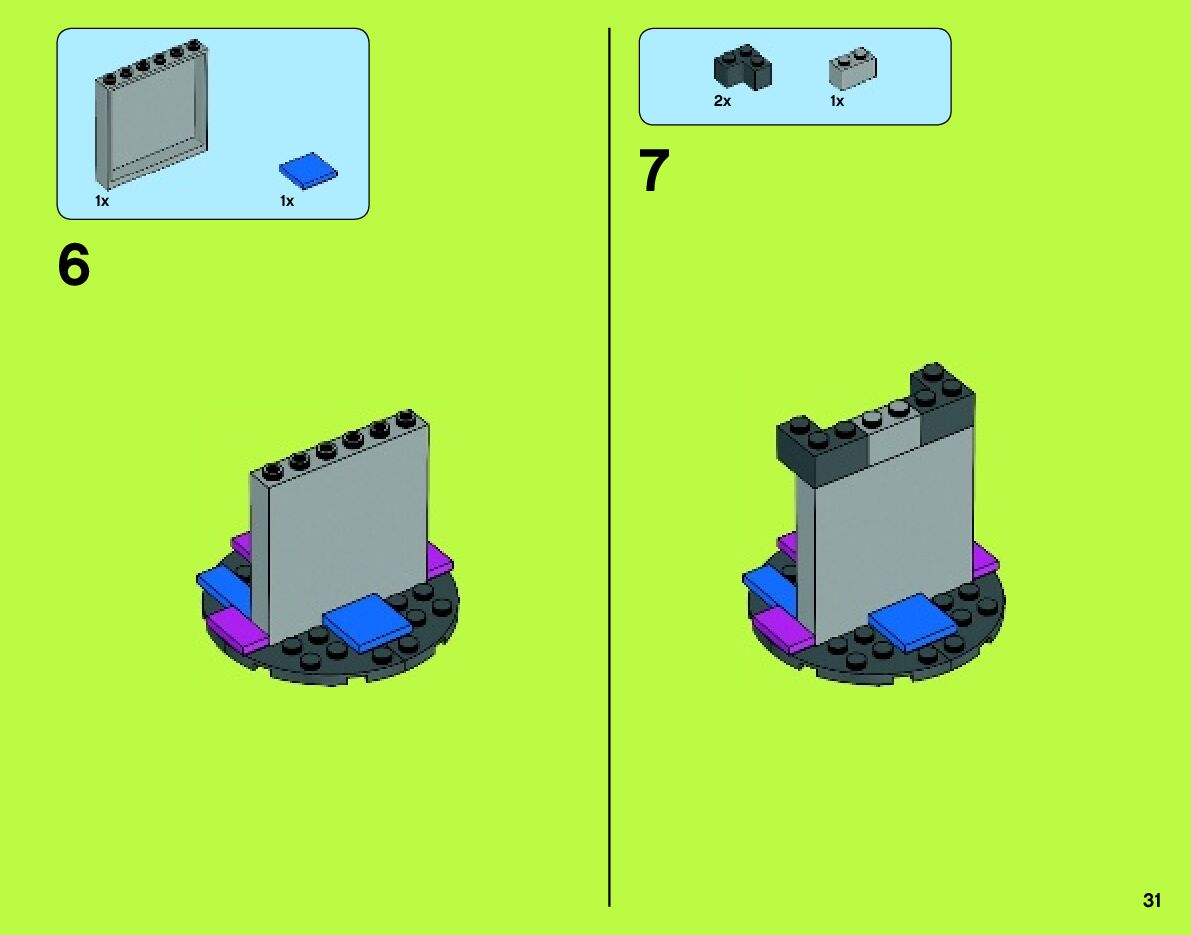 1x
1x

6

2x
1x

7

31