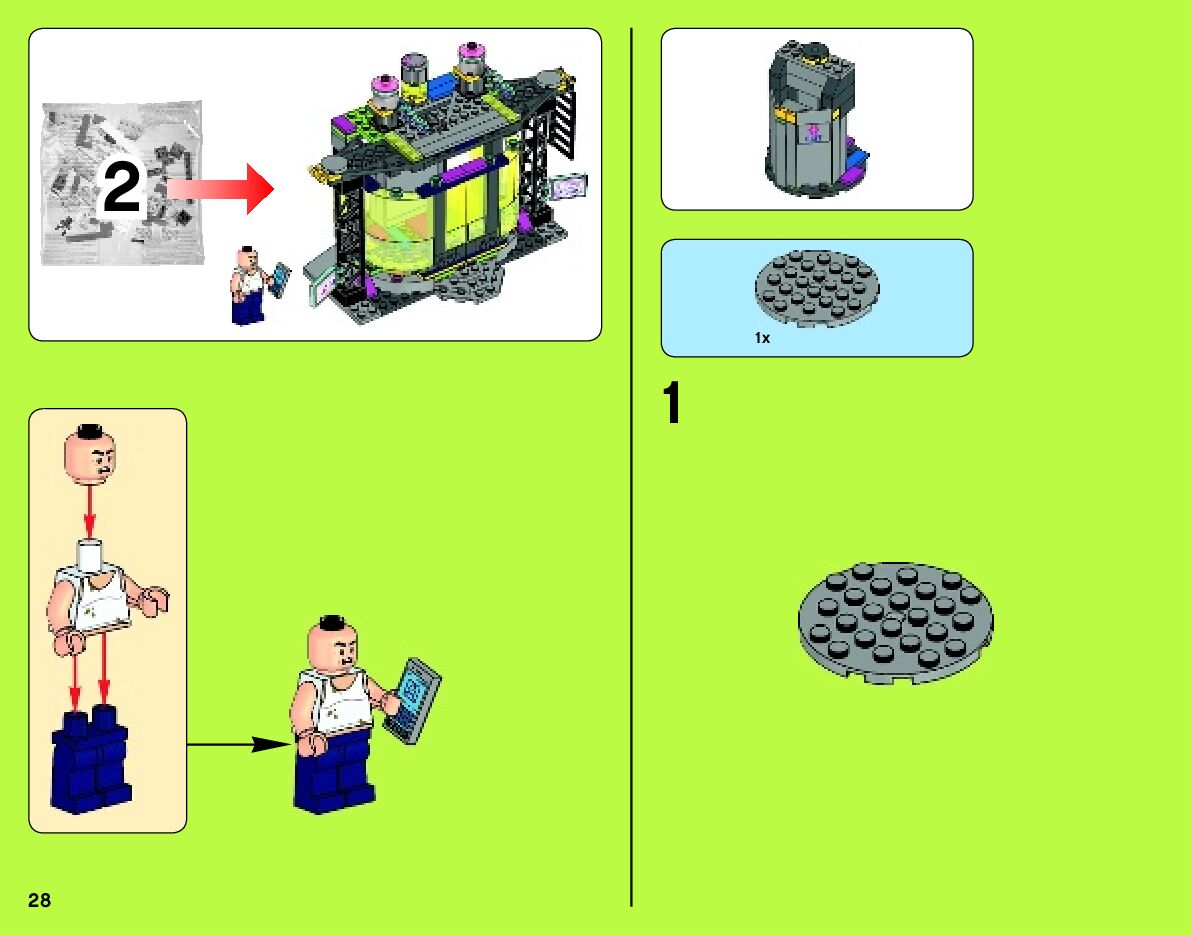 2

1x

1

28