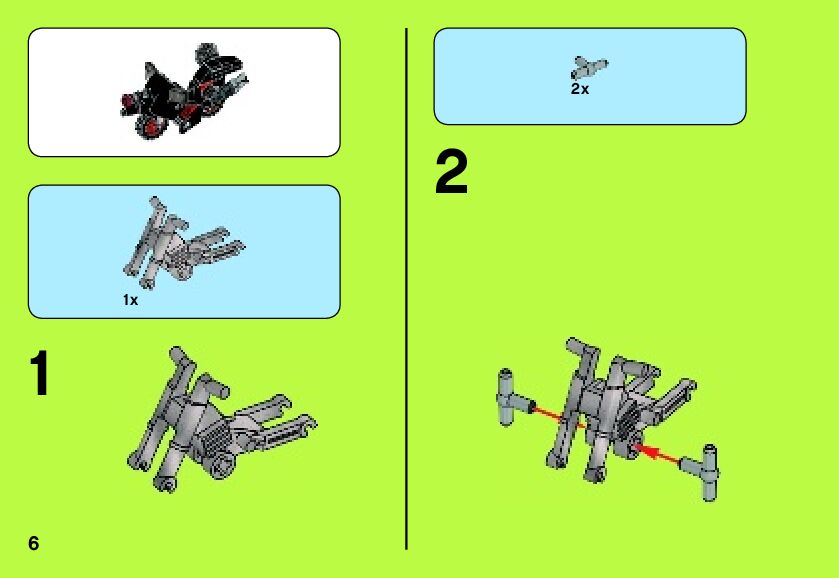 1x

1

6

2x

2