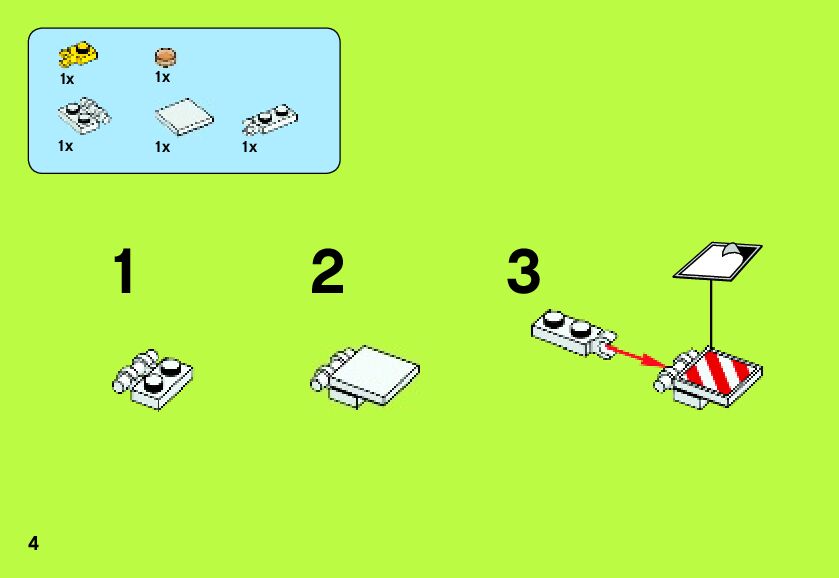 1x 1x
1x 1x 1x

1

2

3

4