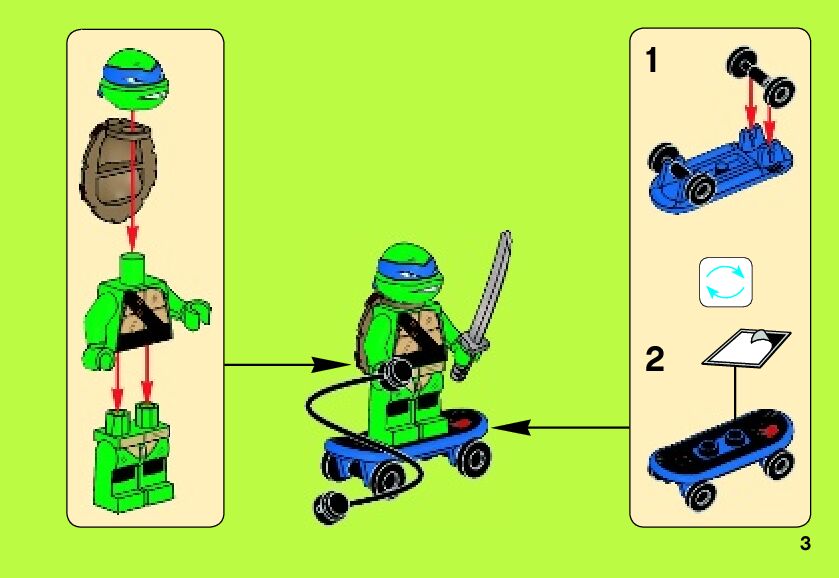 1

2

3