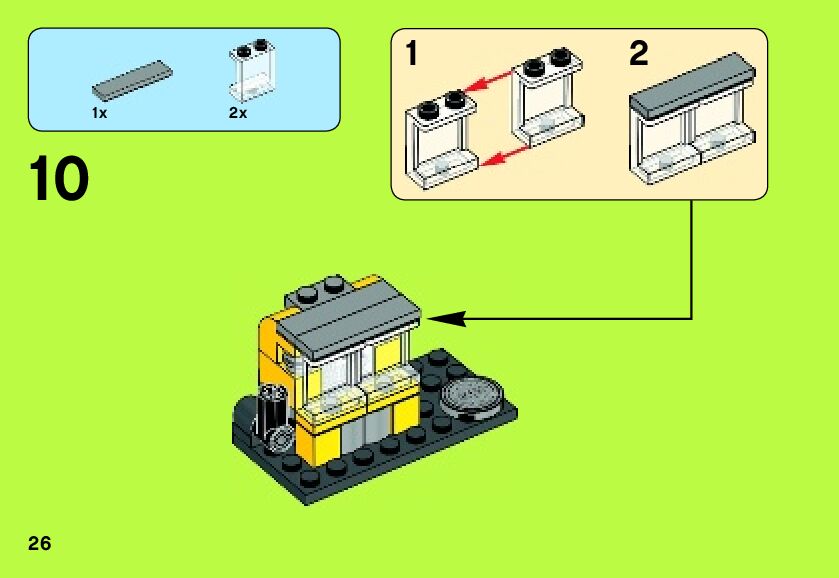 1x
2x

10

1

2

26