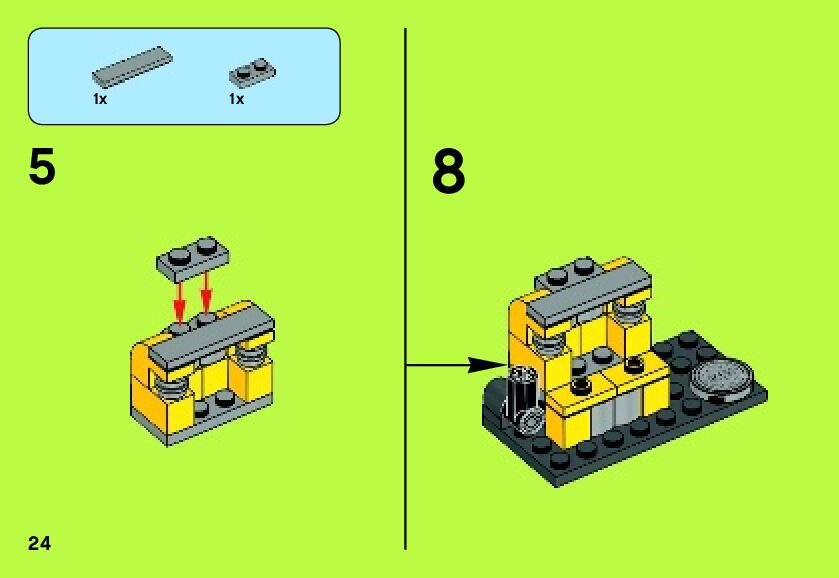 1x

1x

5

8

24