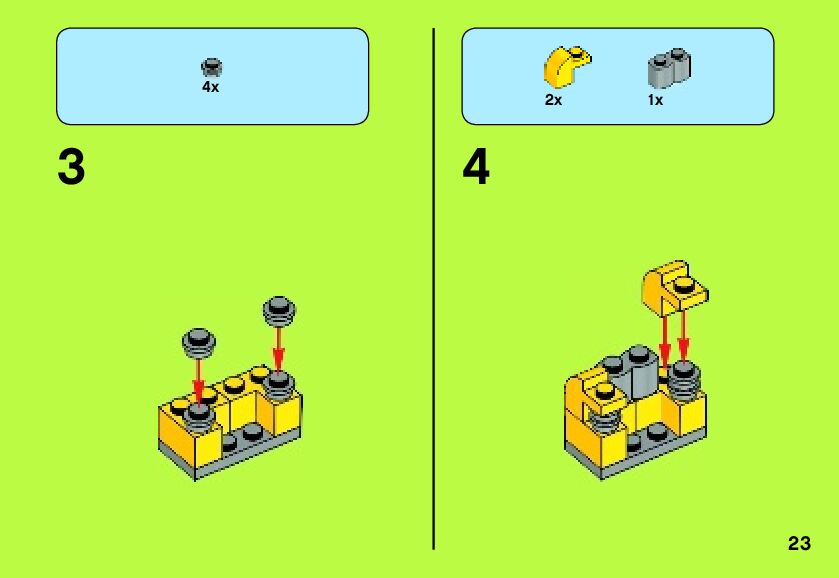 4x

3

2x 1x

4

23