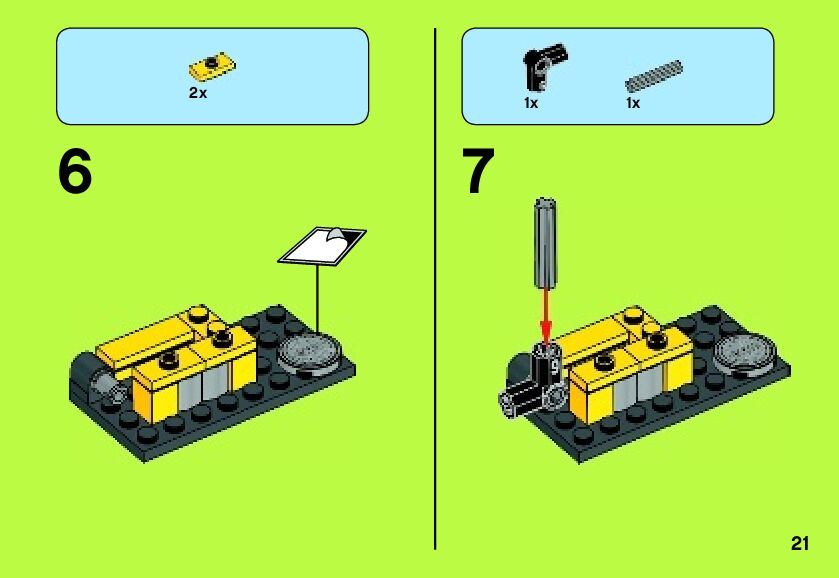 2x

6

1x 1x

7

21