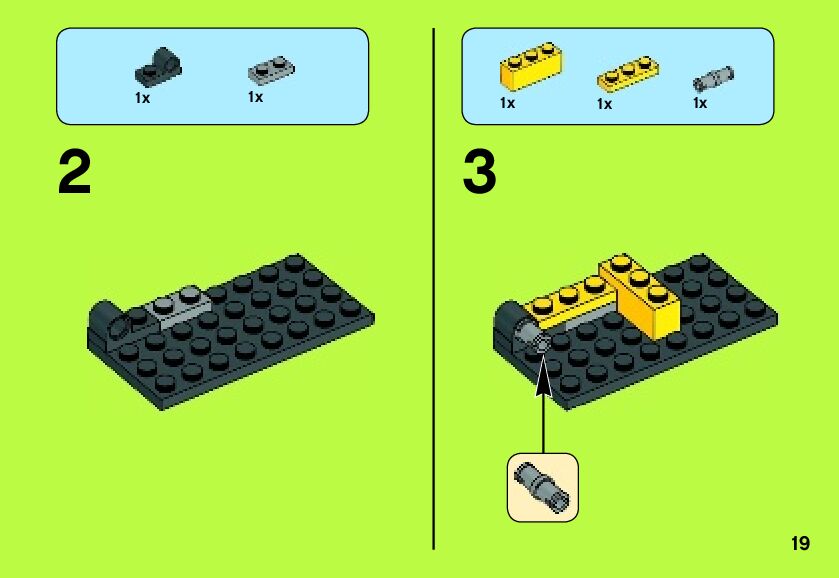 1x 1x

2

1x 1x 1x

3

19