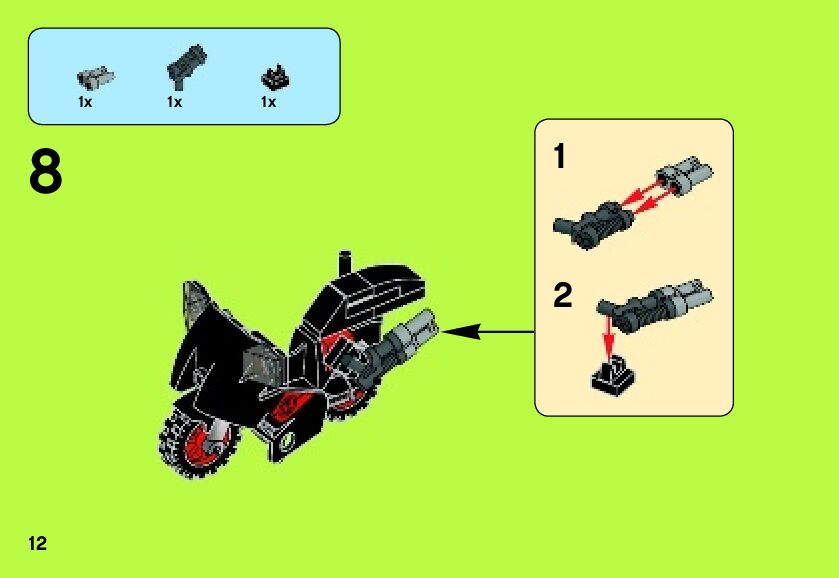 1x 1x 1x

8

1

2

12