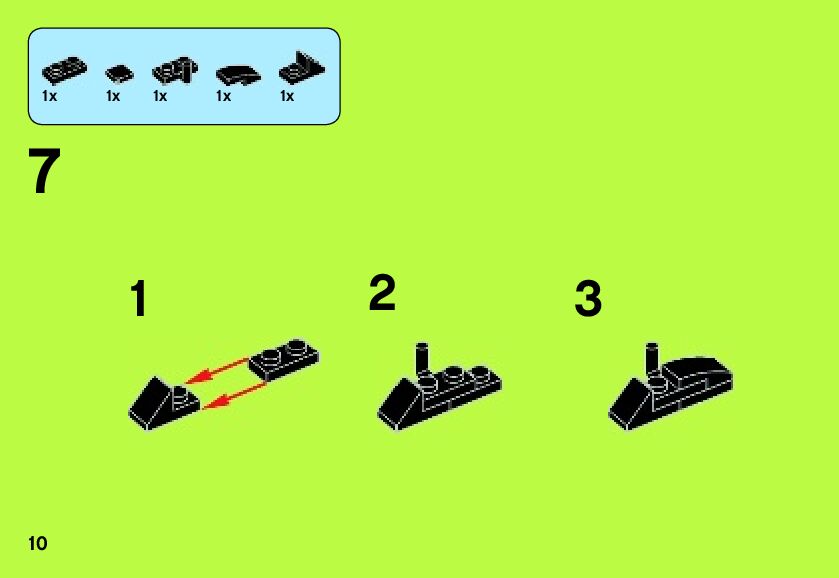 1x 1x 1x 1x 1x

7

1

2

3

10