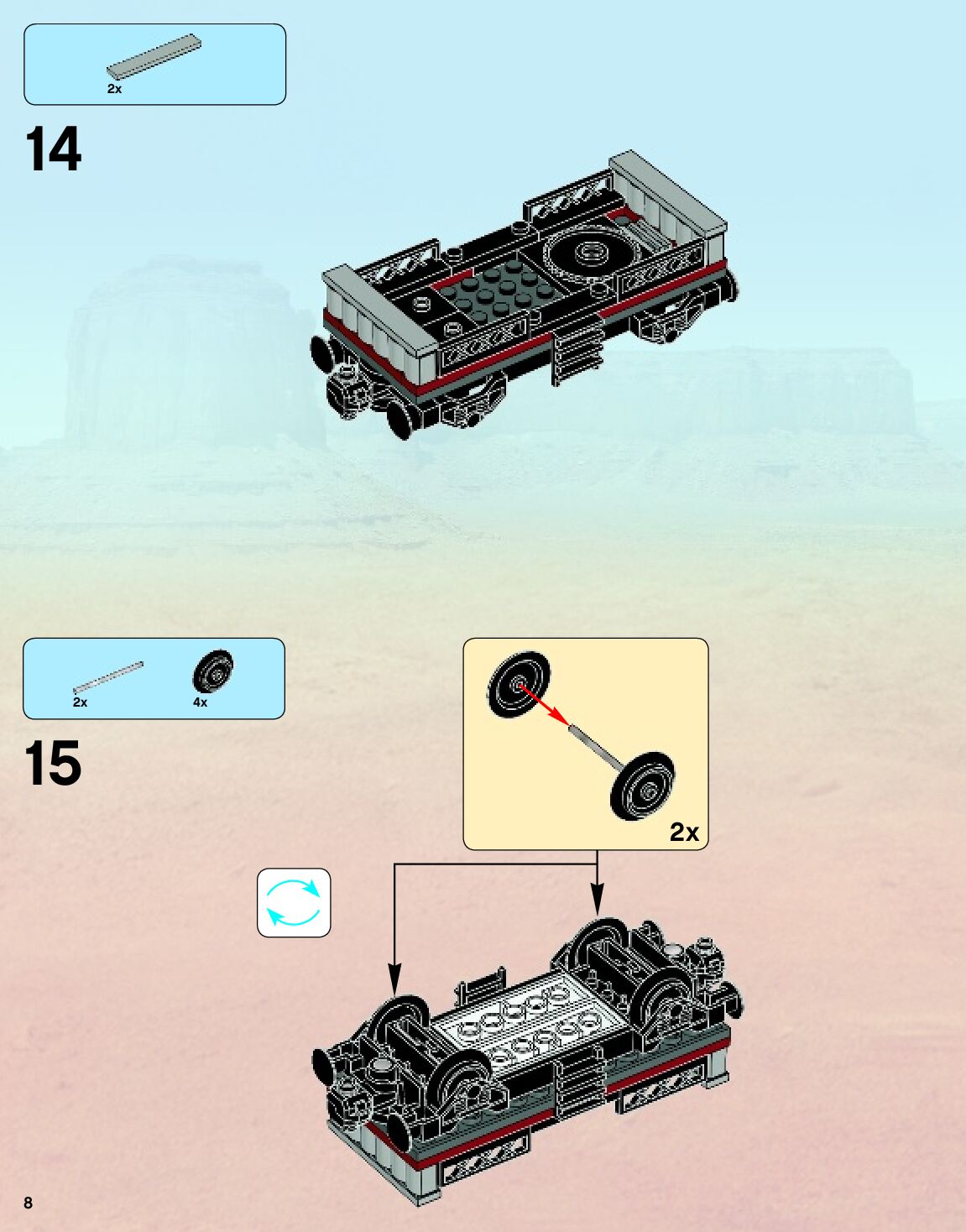 2x

14

2x
4x

15

2x

8