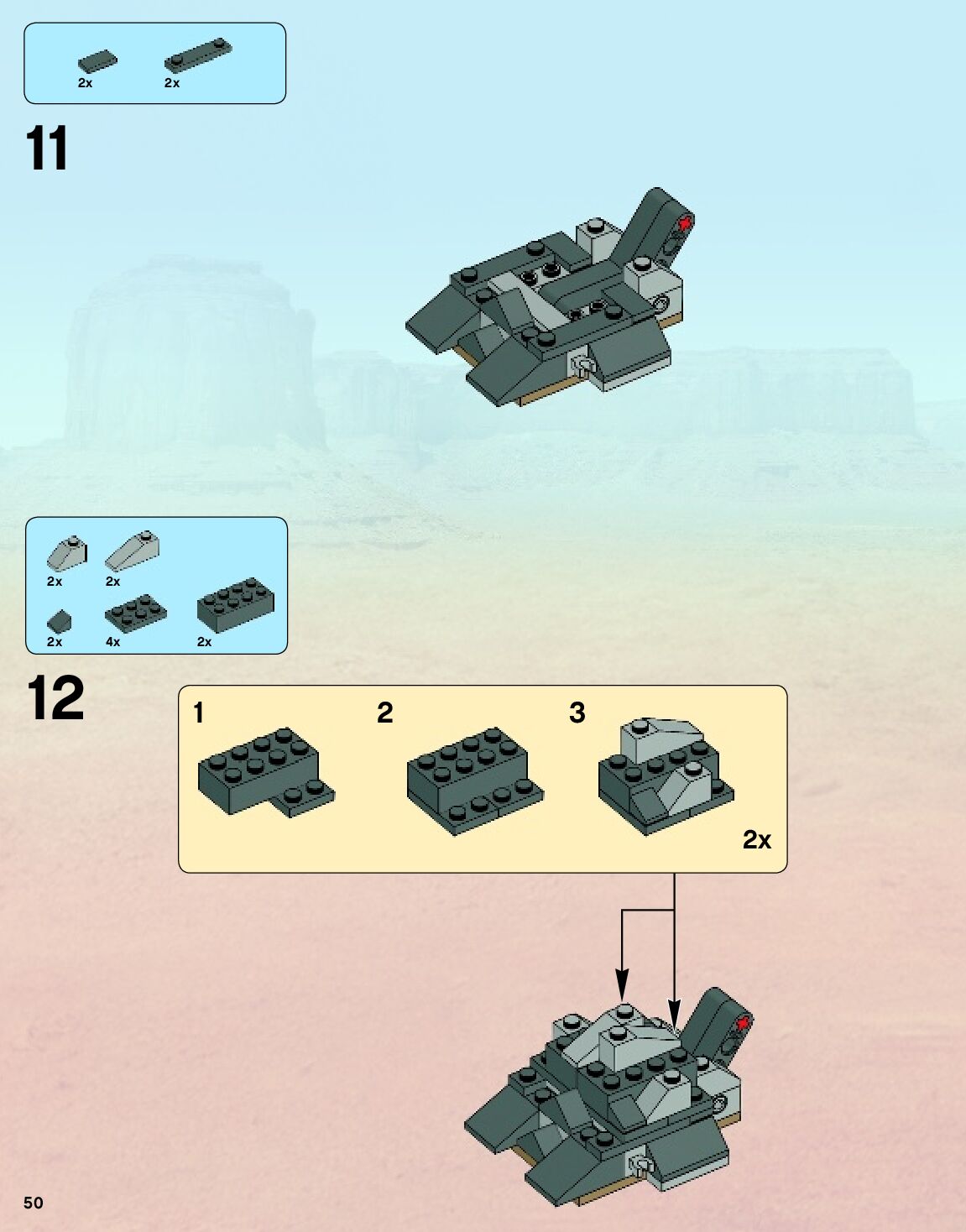 2x 2x

11

2x 2x

2x 4x 2x

12

1 2 3

2x

50