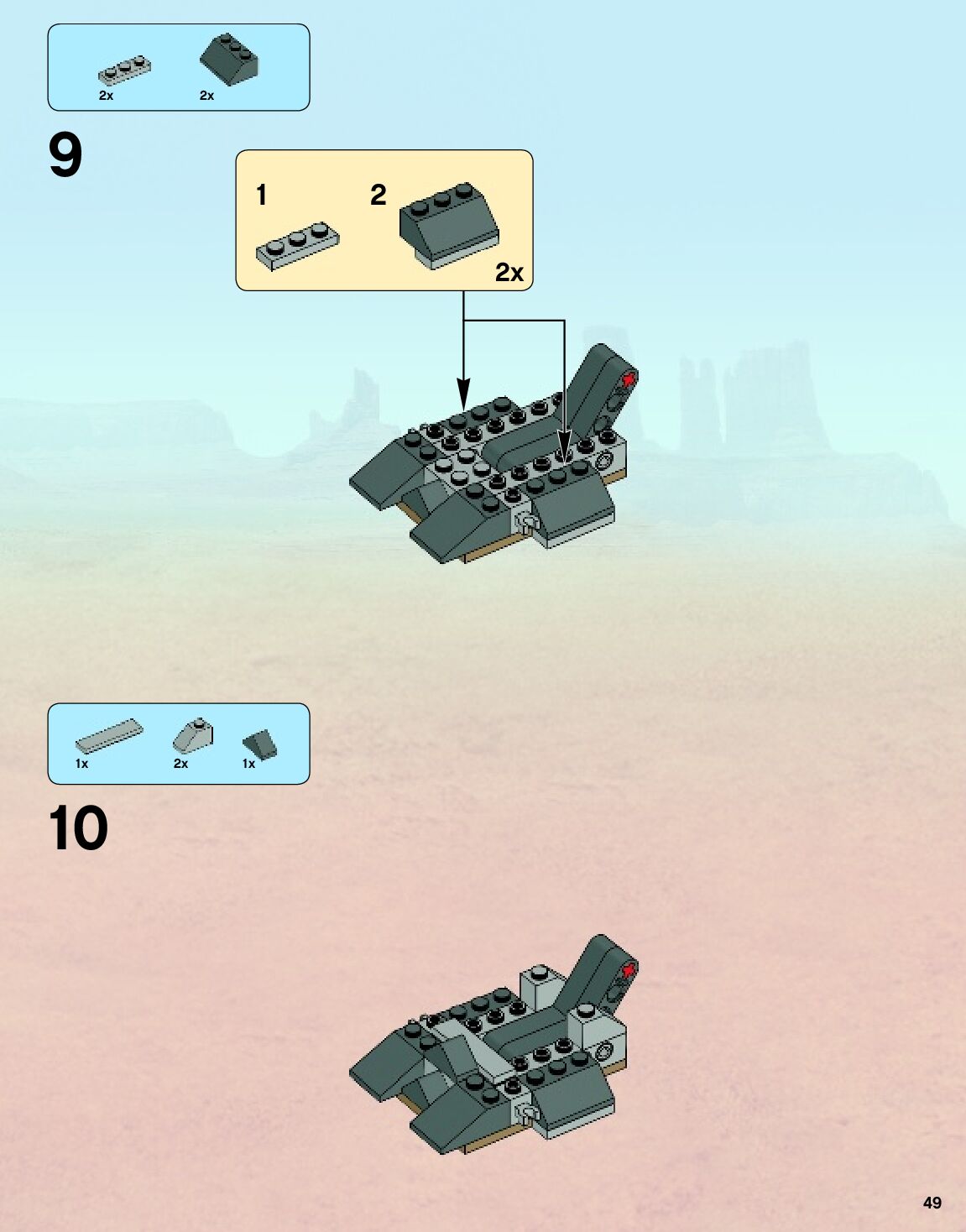 2x 2x

9

1 2

2x

1x 2x 1x

10

49