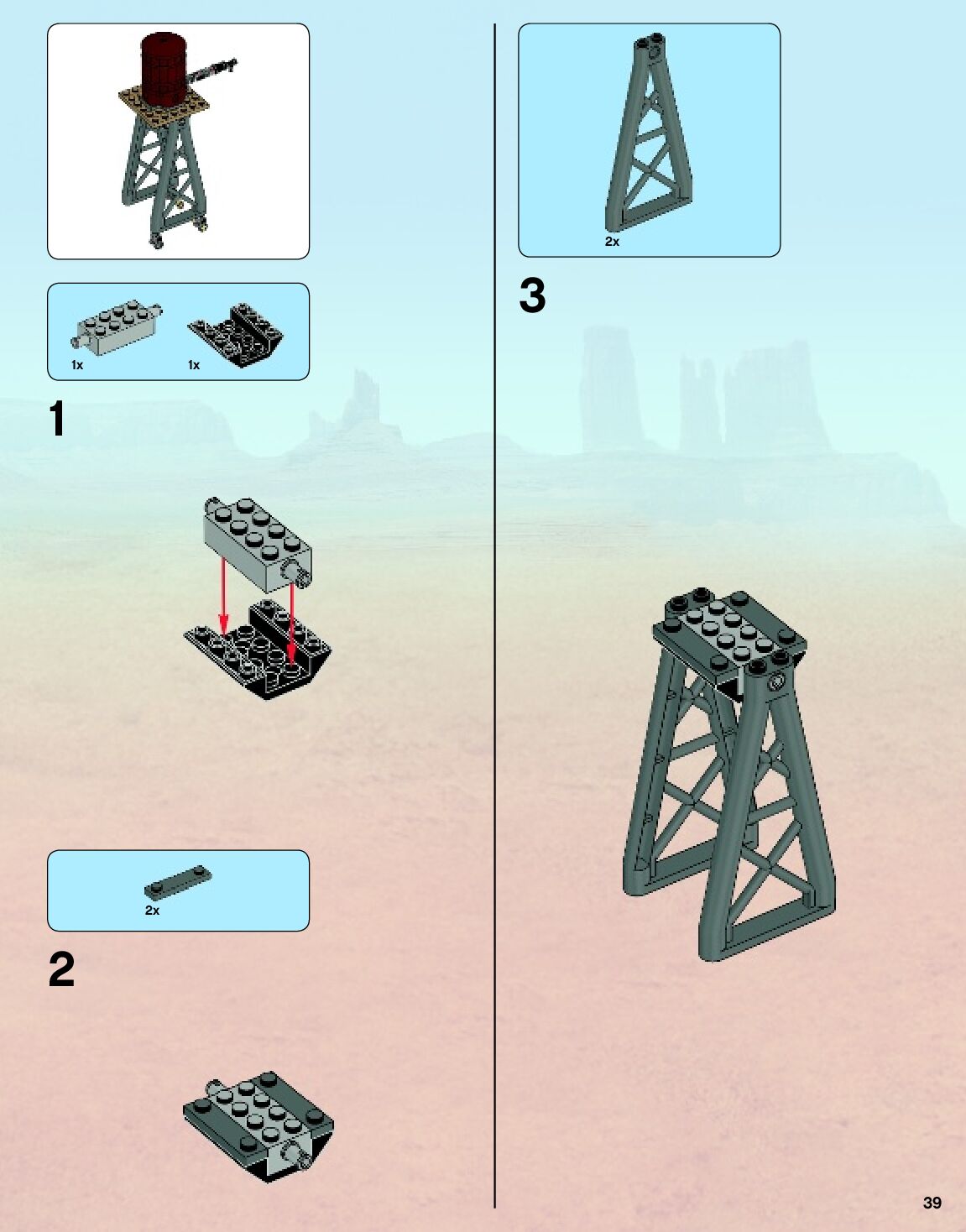 1x

1x

1

2x

2

2x

3

39