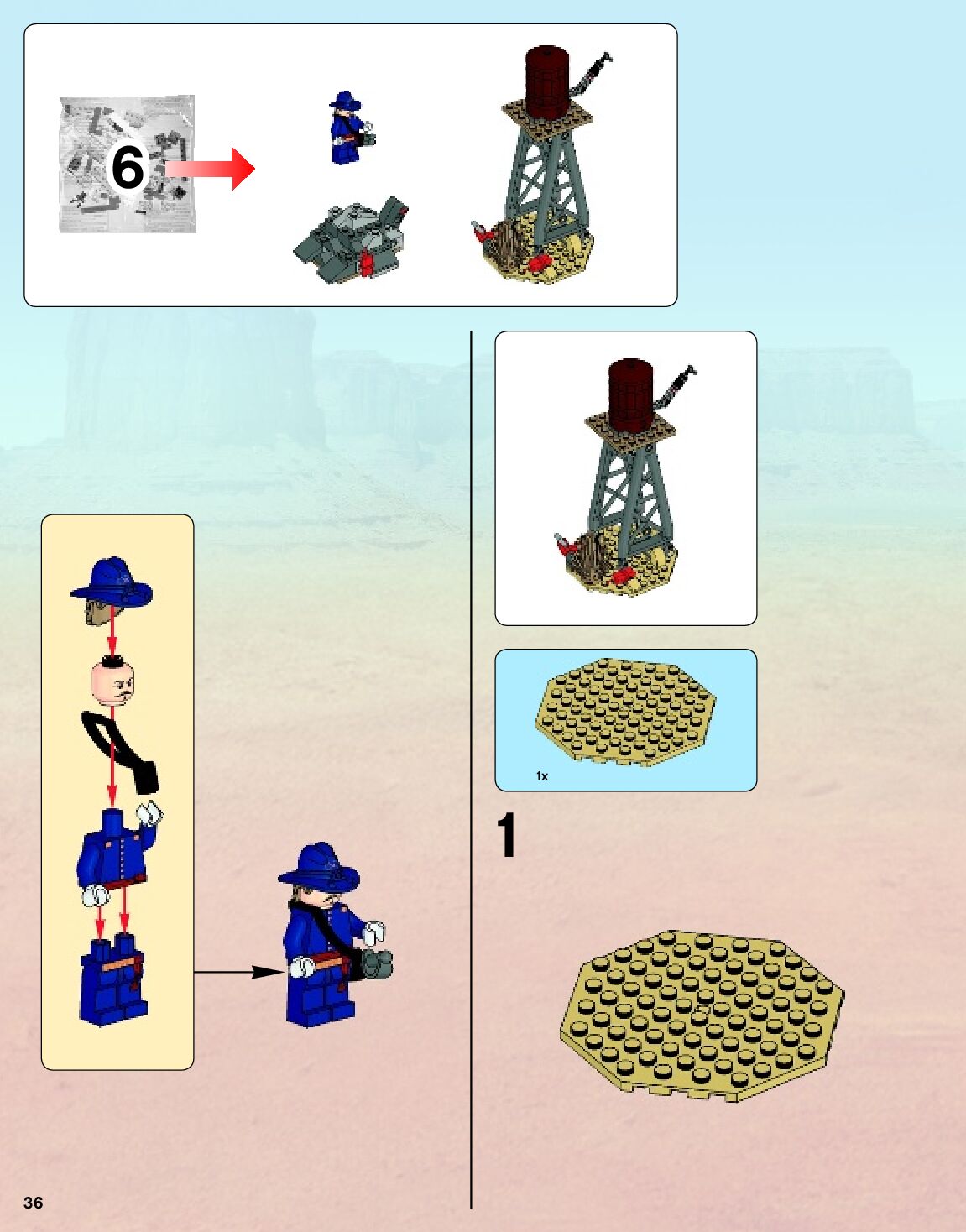 6

1x

1

36