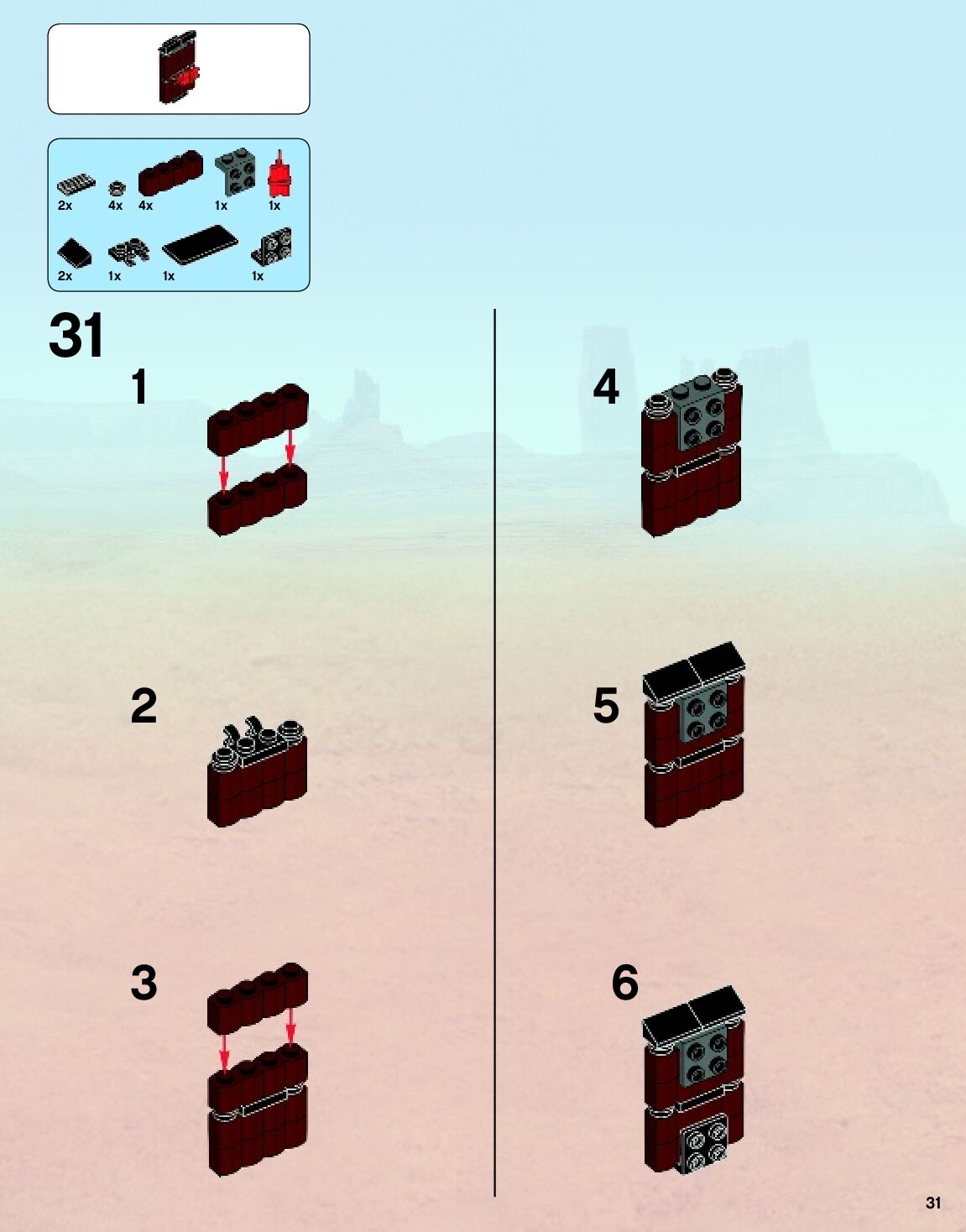 2x 4x 4x 1x 1x

2x 1x 1x 1x

31

1

2

3

4

5

6

31