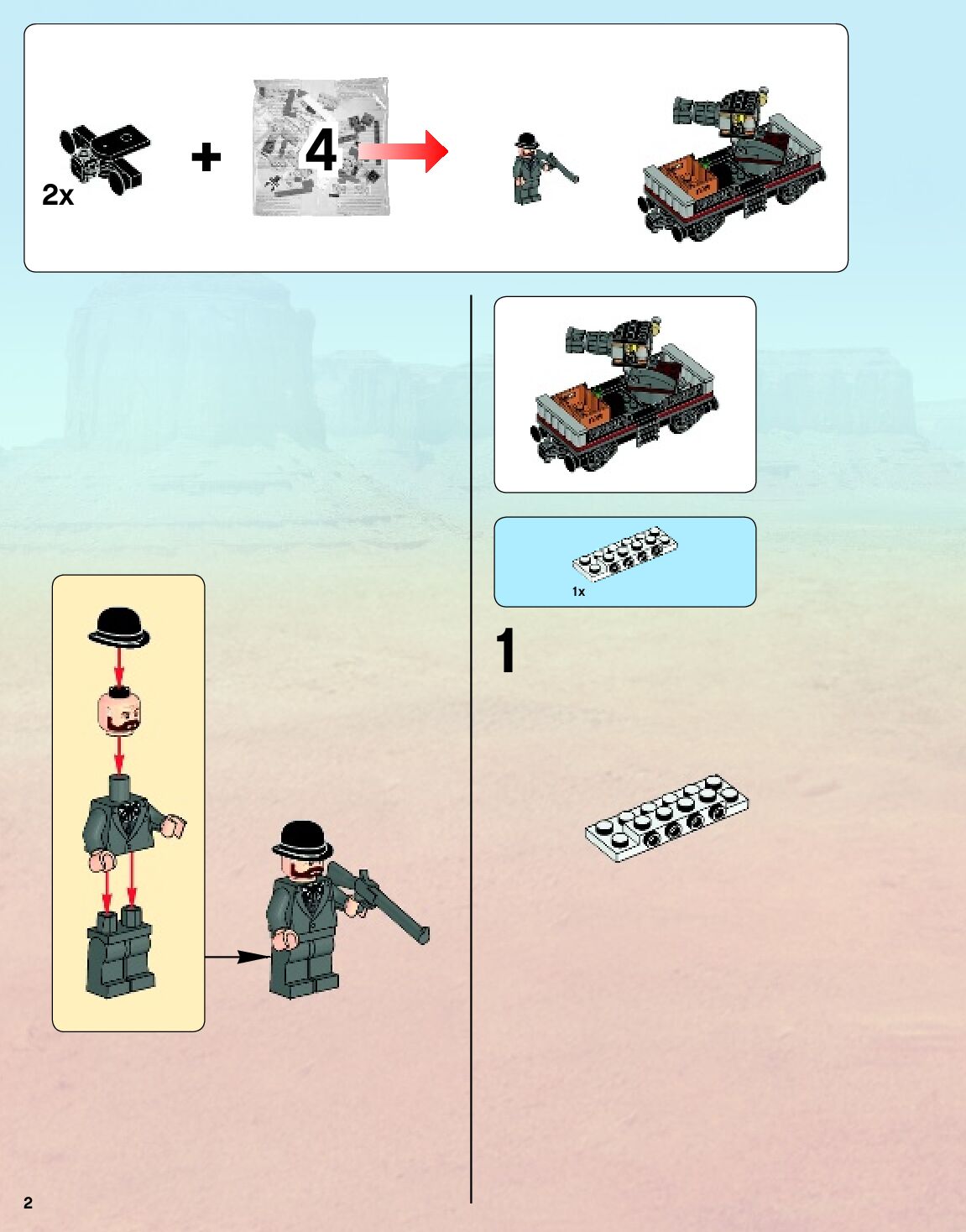 2x

+

4

1x

1

2