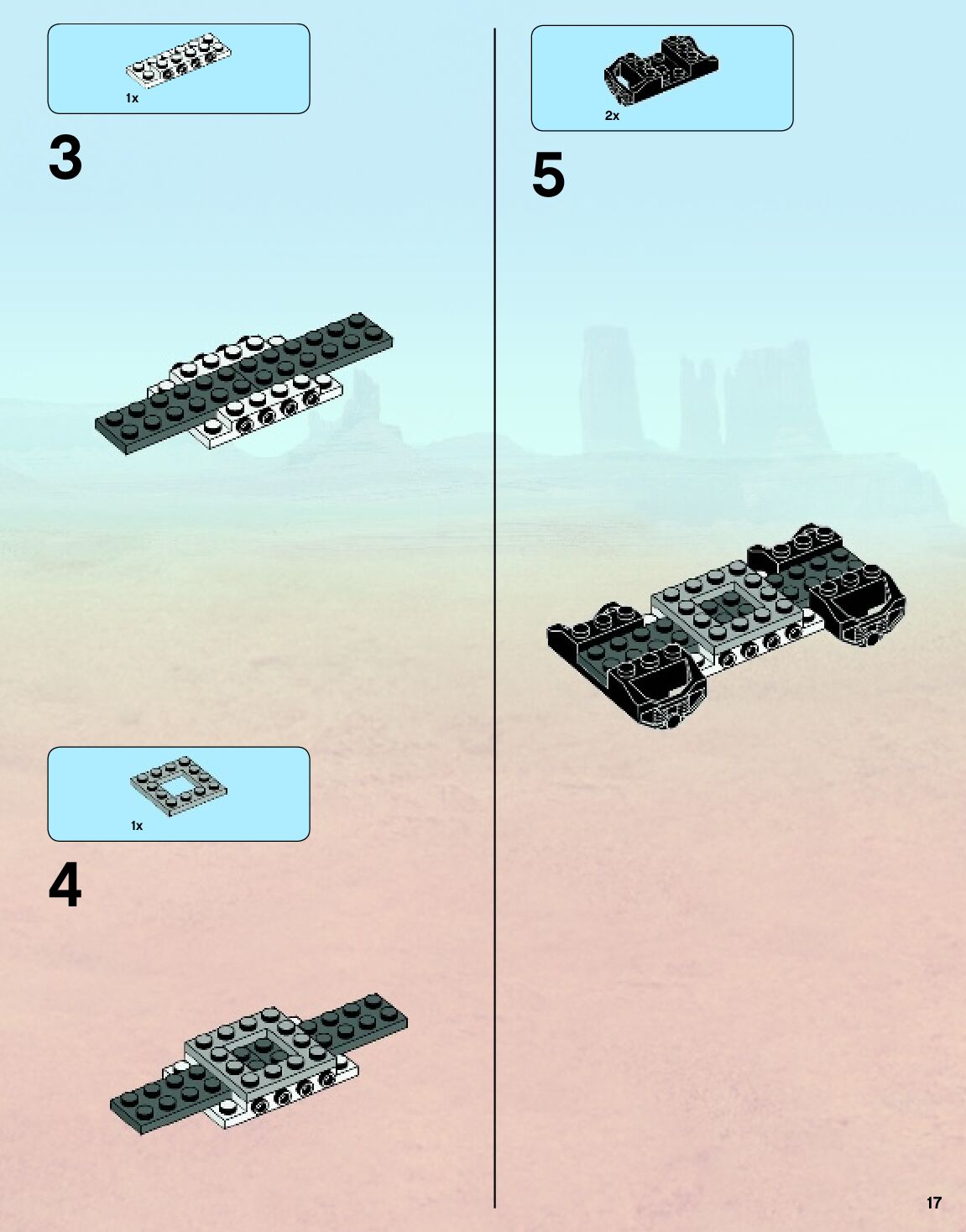 1x

3

1x

4

2x

5

17