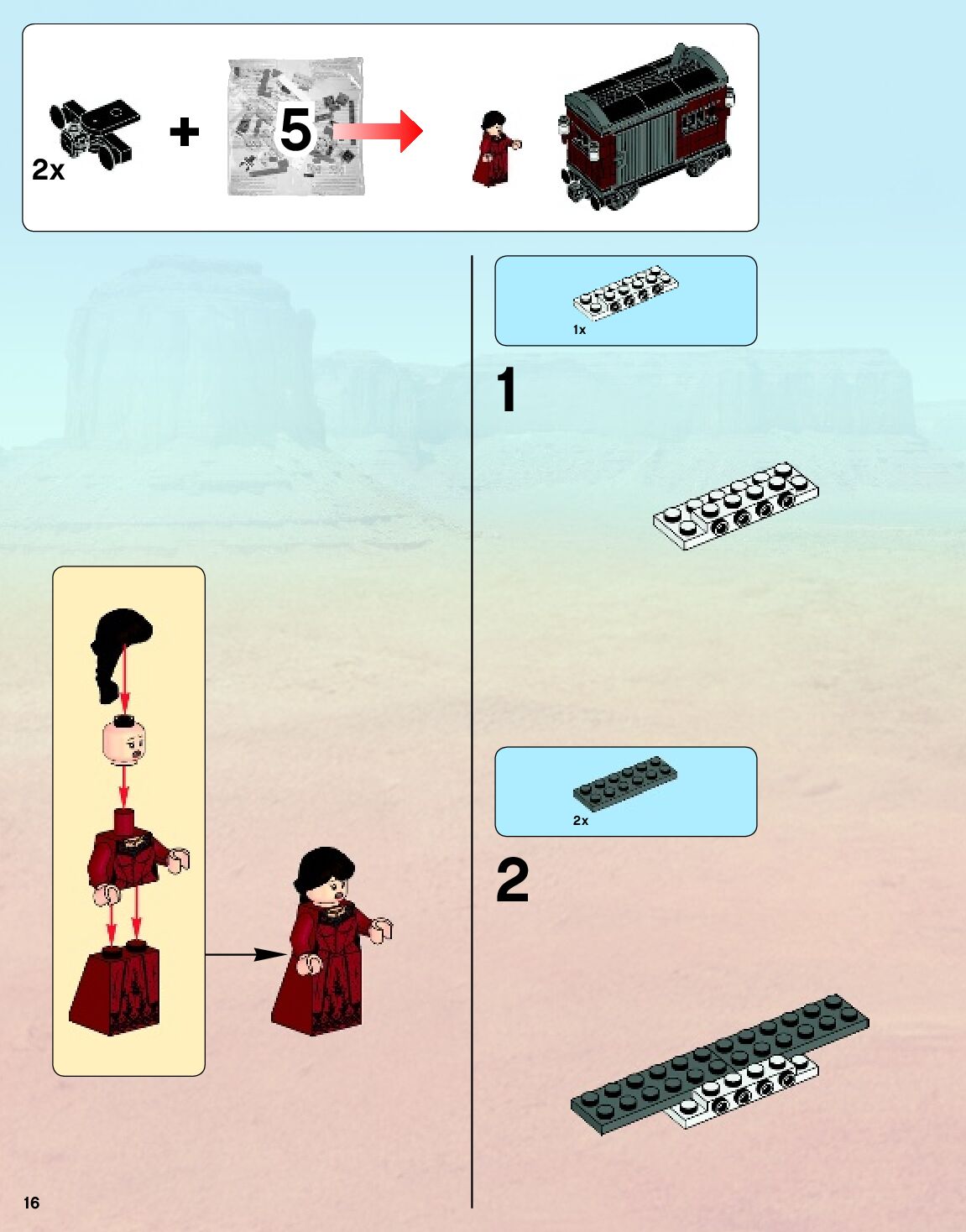 2x
+
5

1x
1

2x
2

16