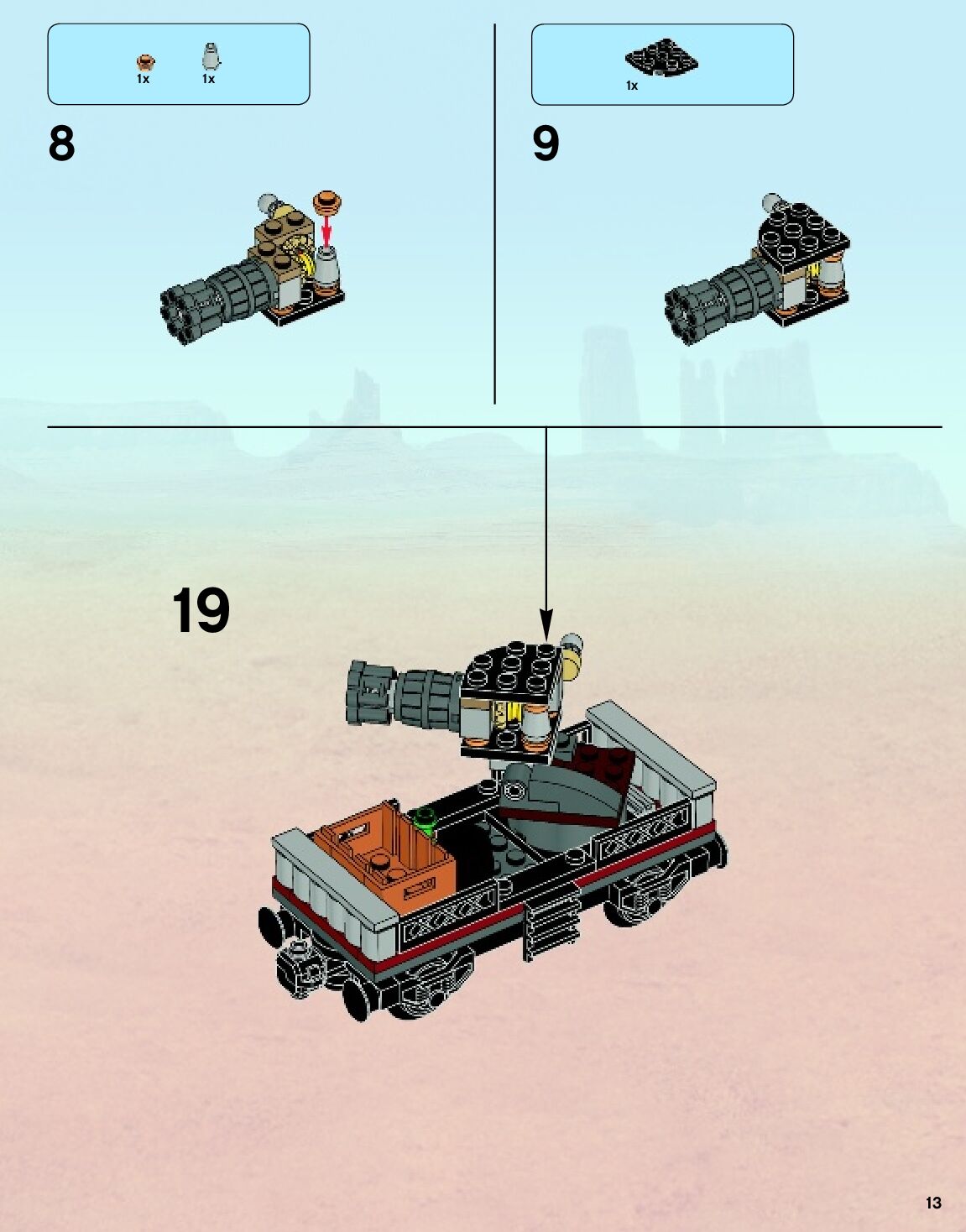 1x 1x

8

1x

9

19

13