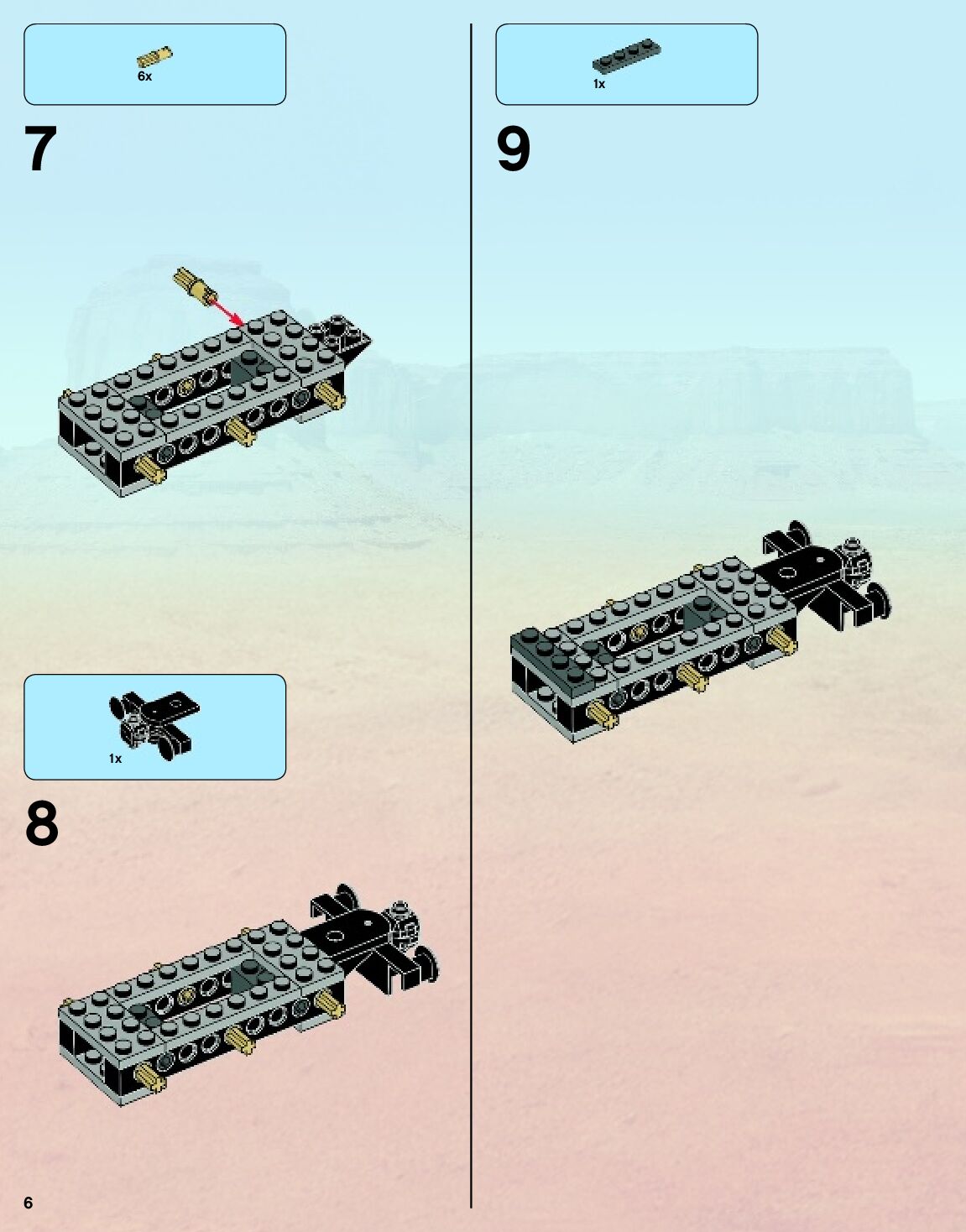 6x

7

1x

8

1x

9

6