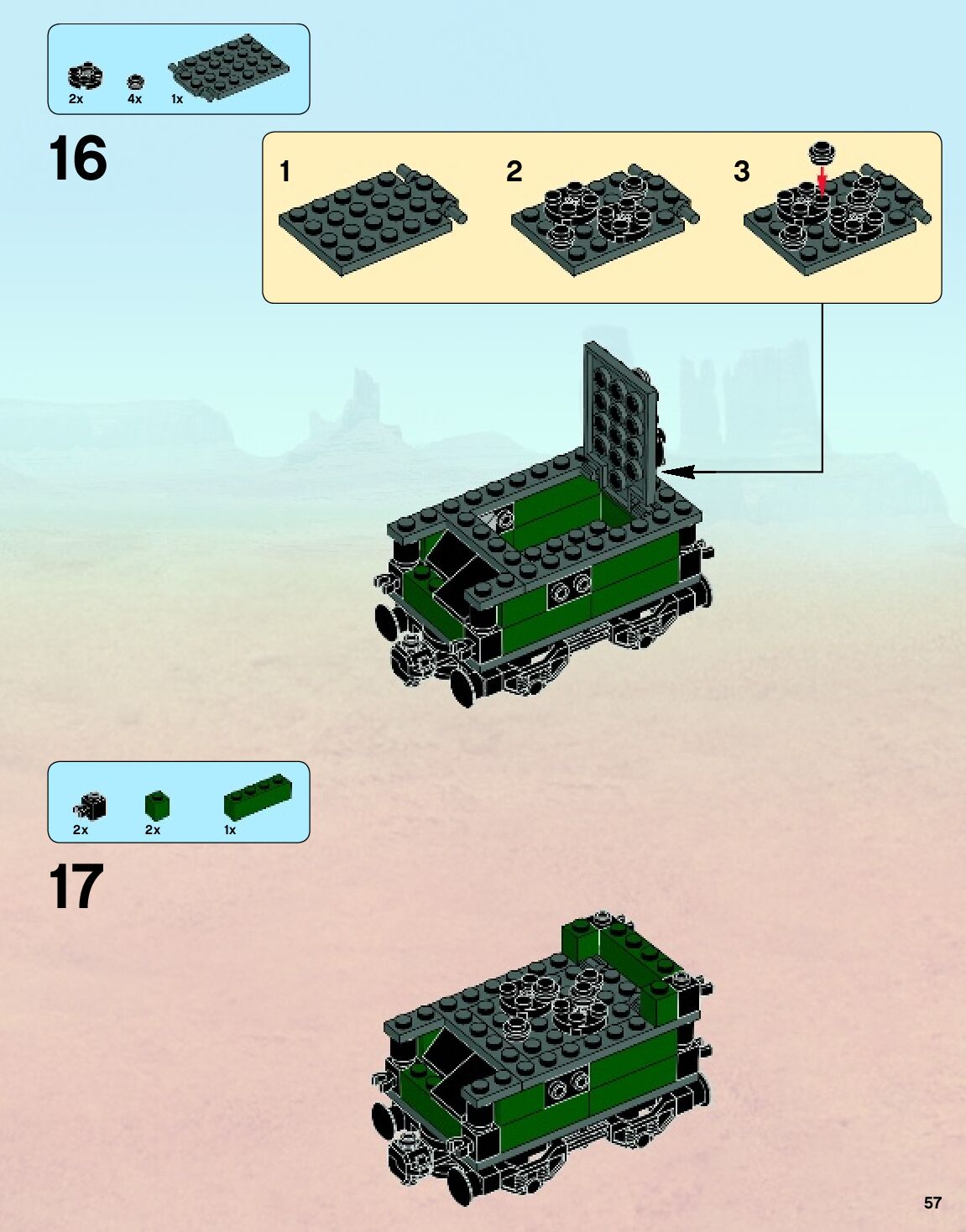 2x 4x 1x

16

1 2 3

2x 2x 1x

17

57