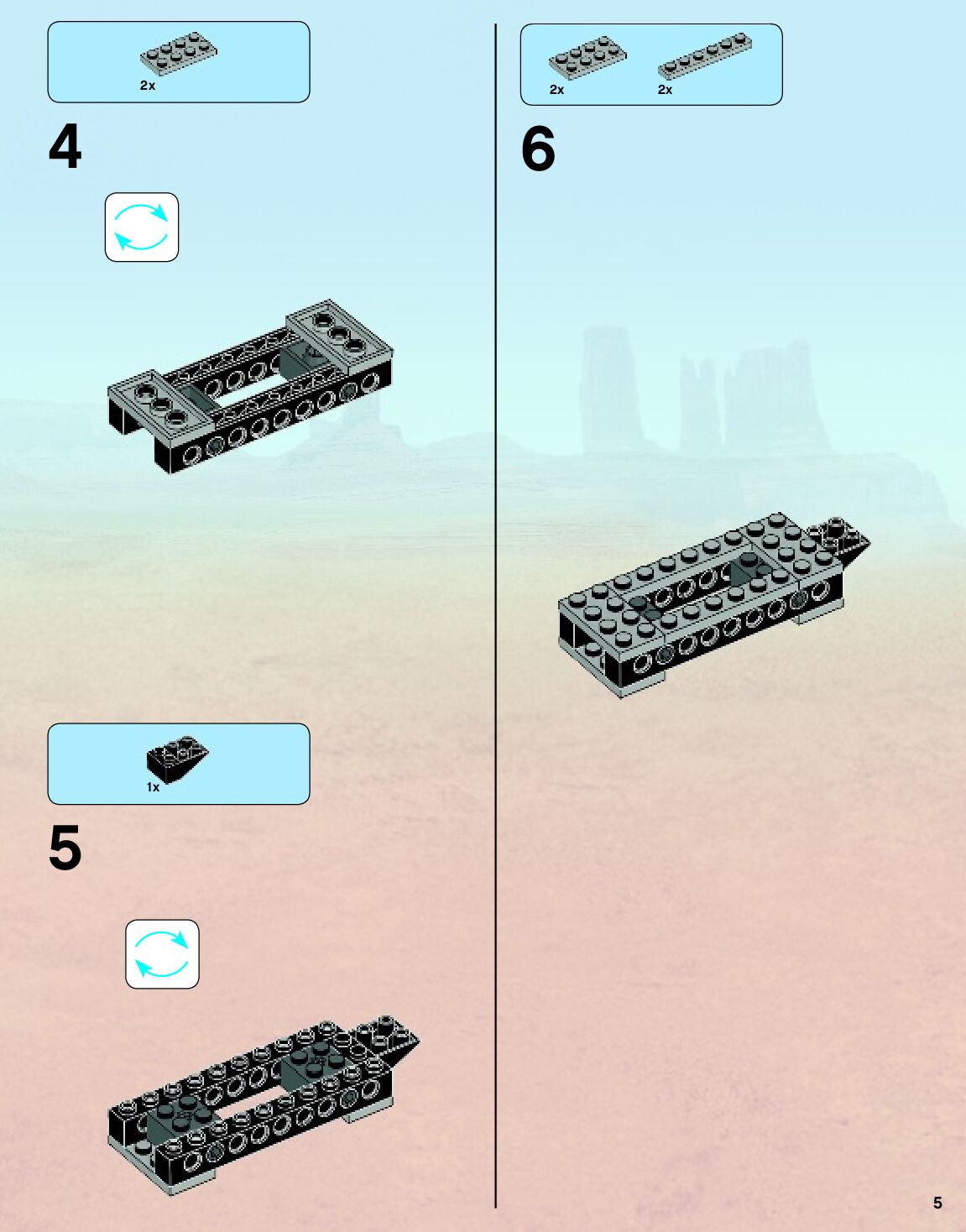 2x

4

1x

5

2x 2x

6

5