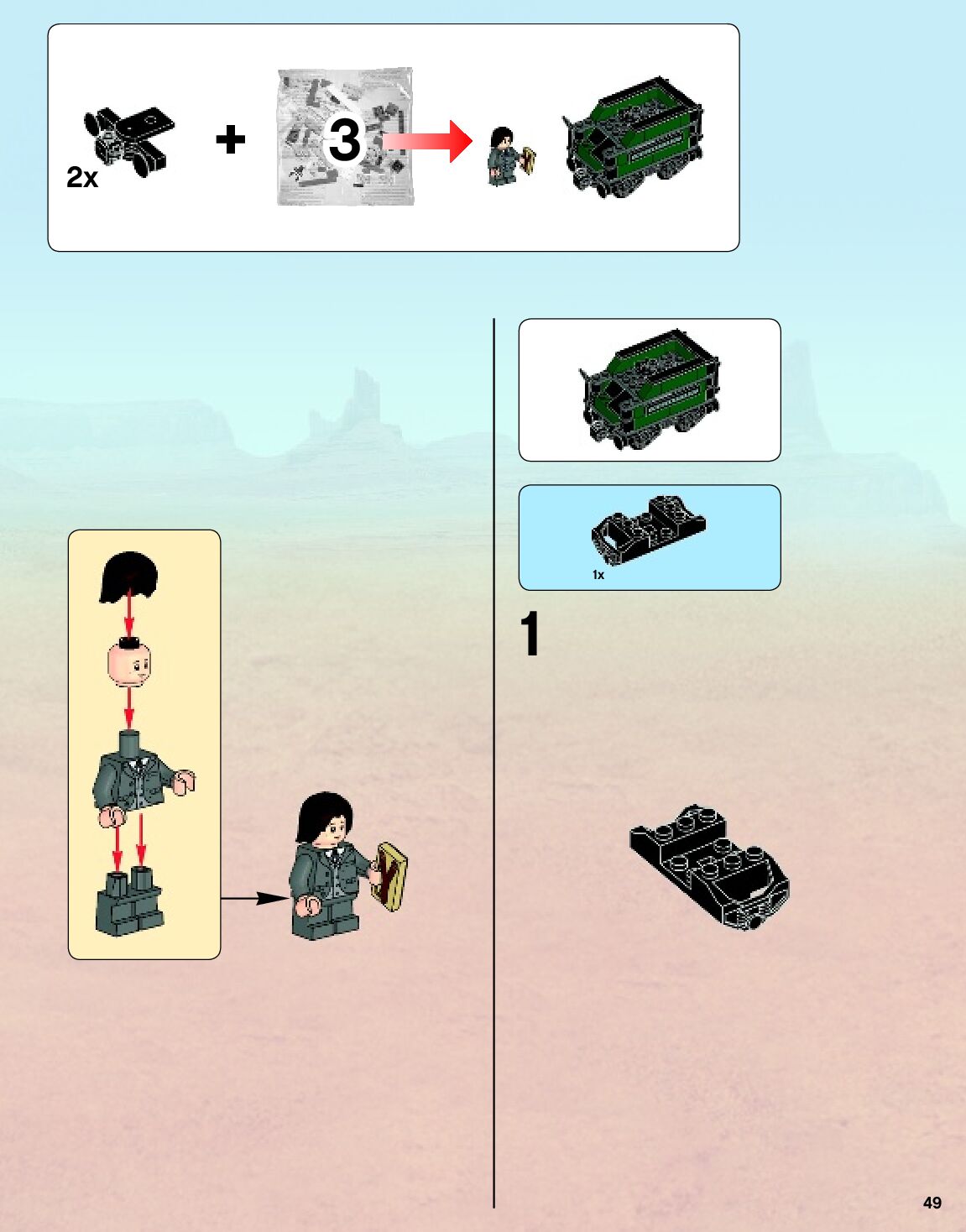 2x
+
3

1x
1

49