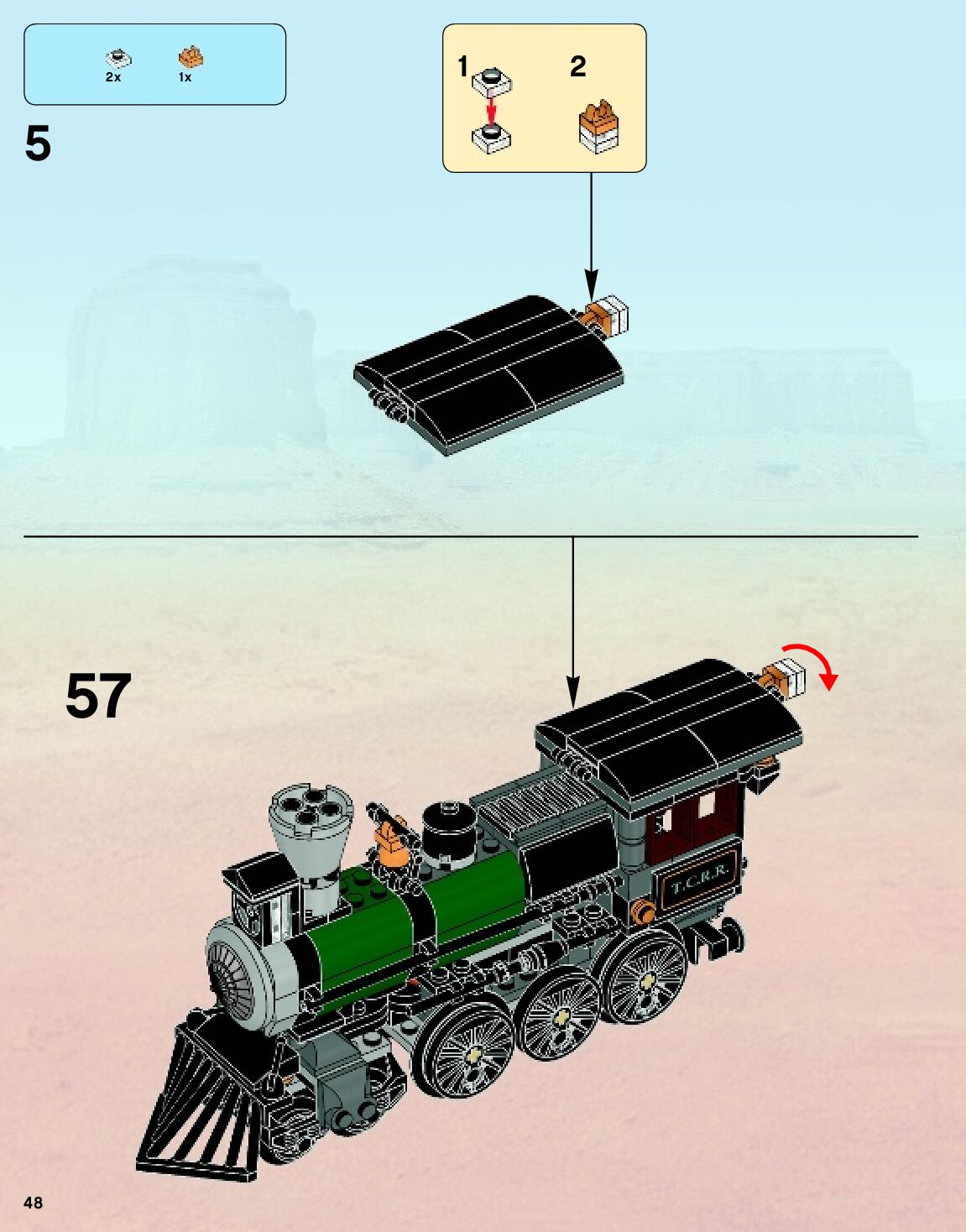 2x 1x

5

1 2

57

T.C.R.R.

48