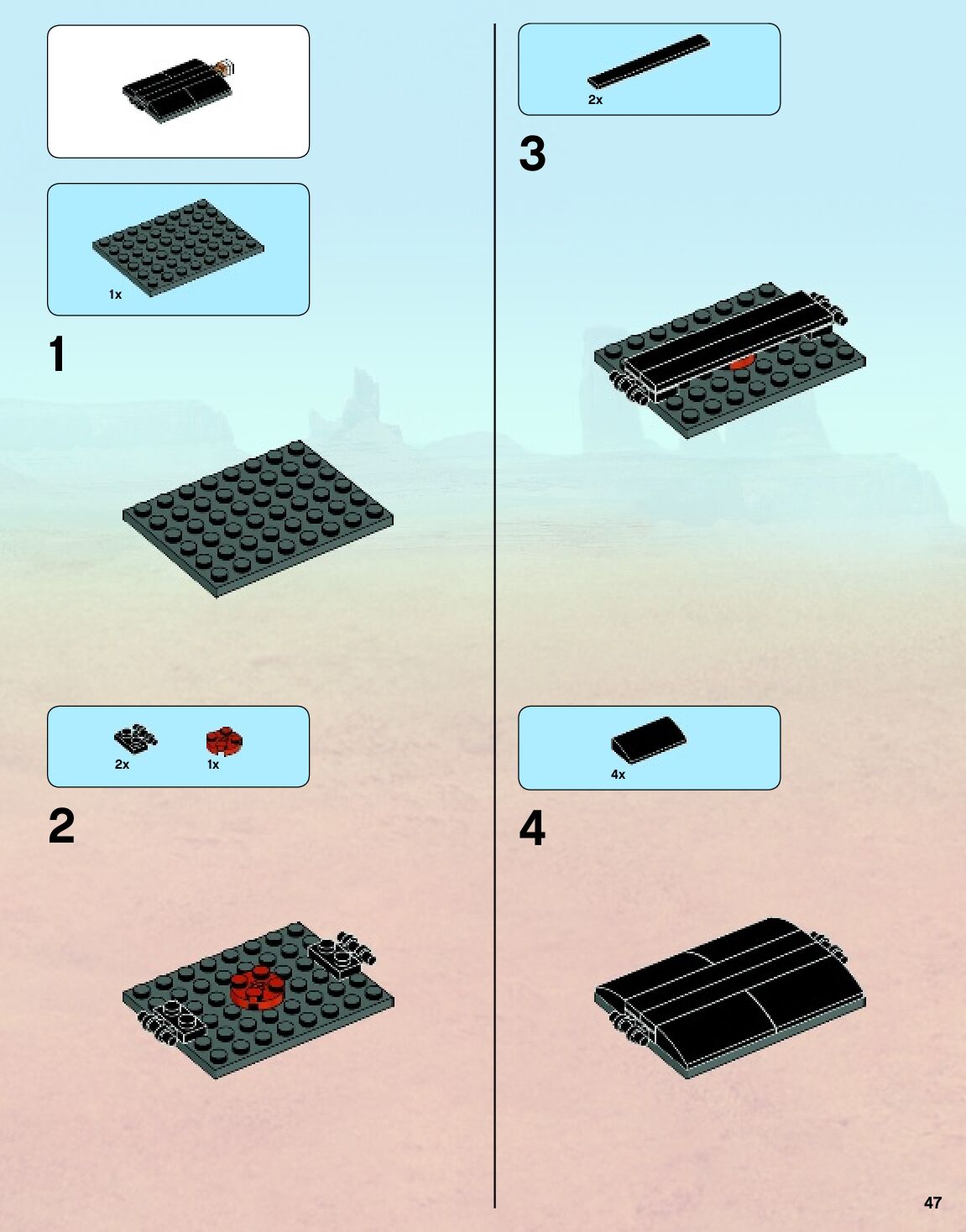 1x

1

2x

1x

2

2x

3

4x

4

47