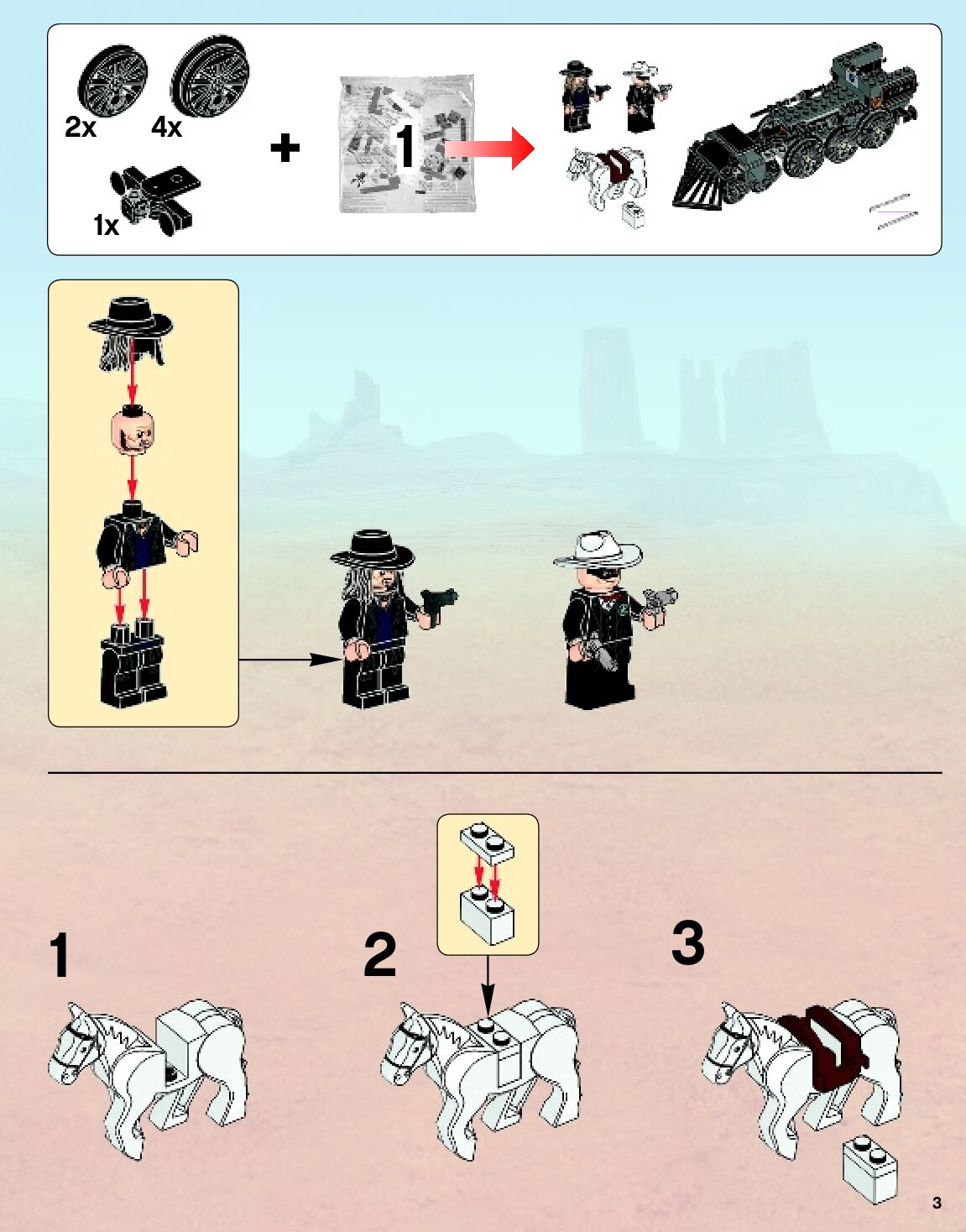 2x 4x
1x
+
1

1
2
3
3