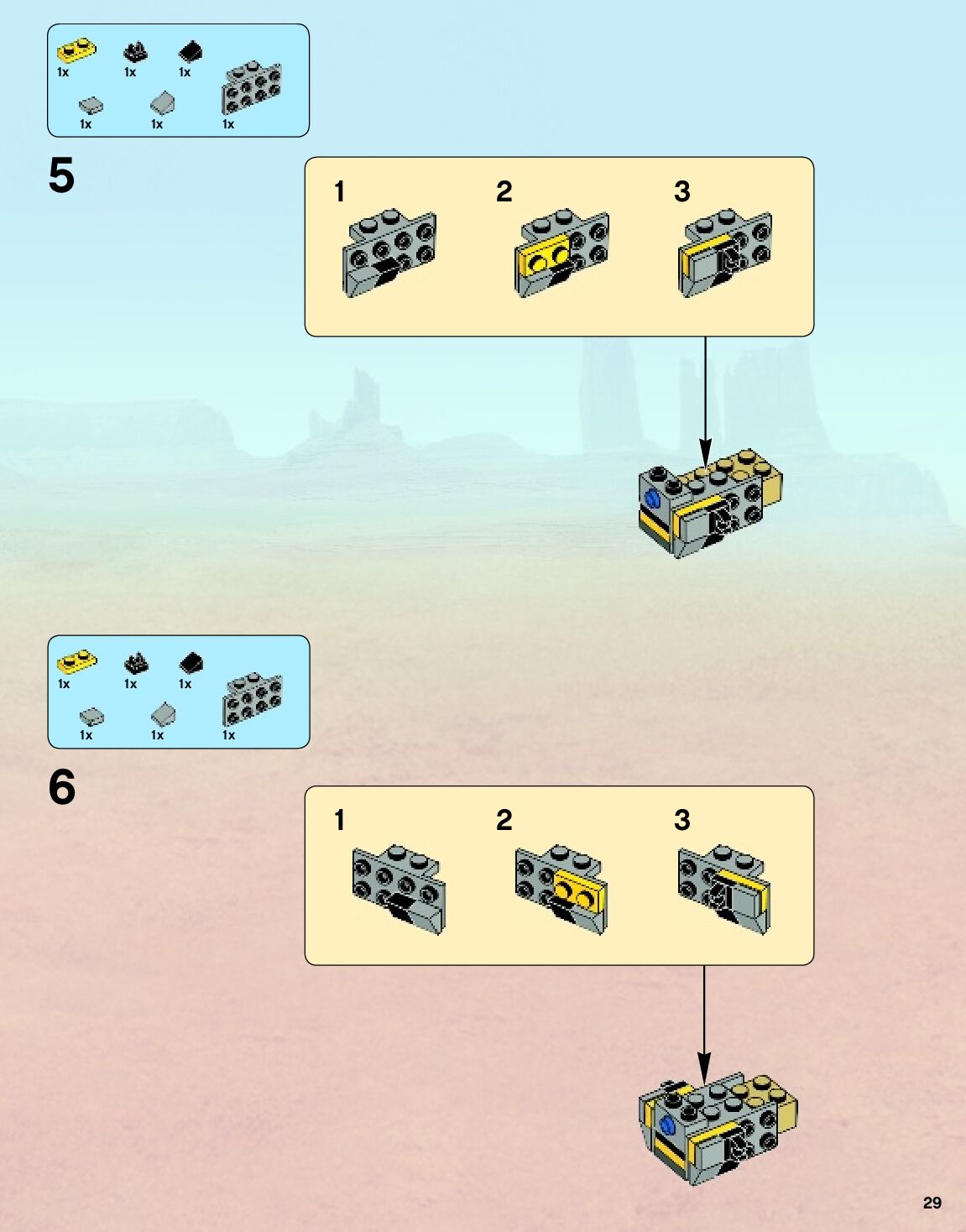 1x 1x 1x
1x 1x 1x

5

1 2 3

1x 1x 1x
1x 1x 1x

6

1 2 3

29