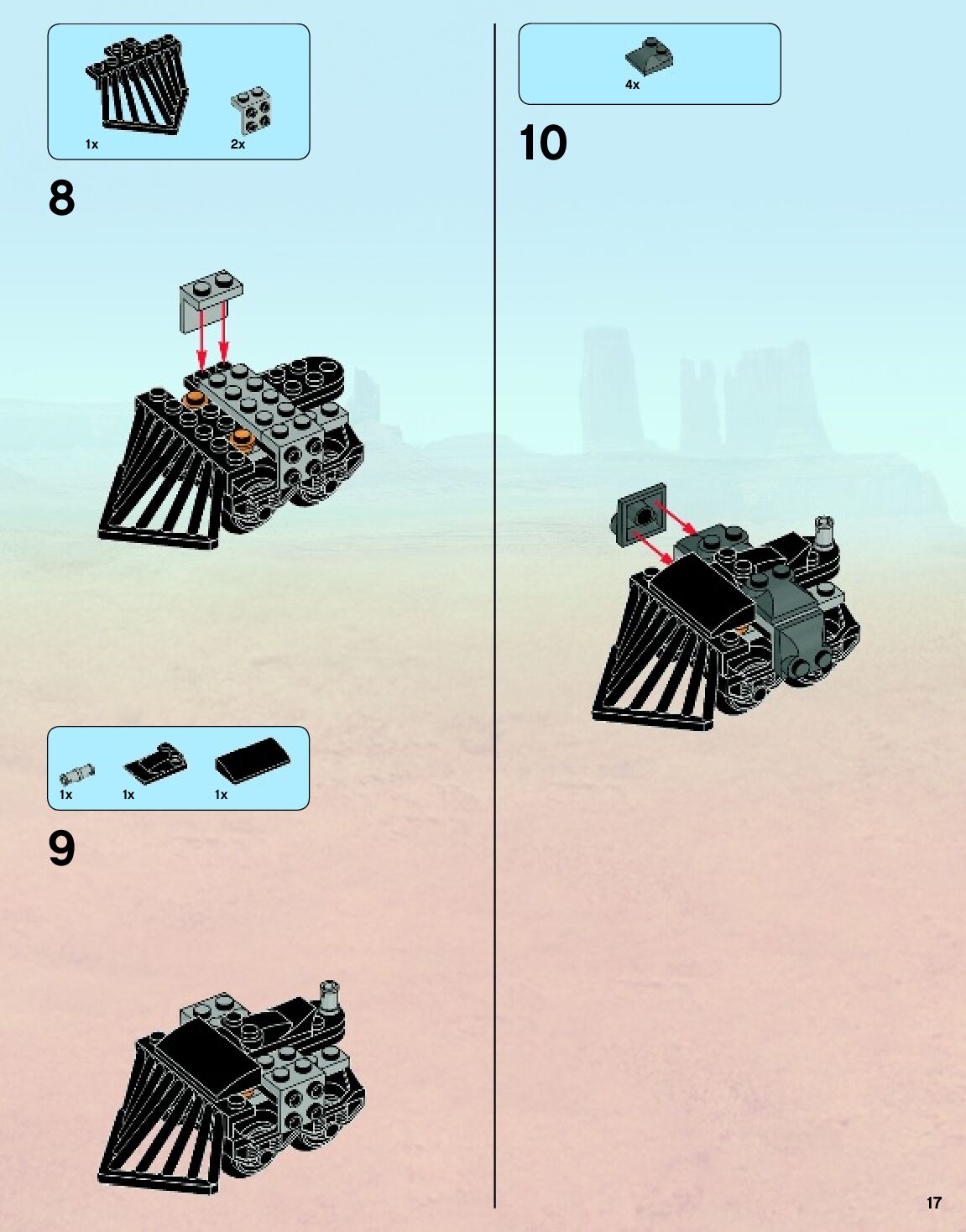 1x 2x

8

1x 1x 1x

9

4x

10

17